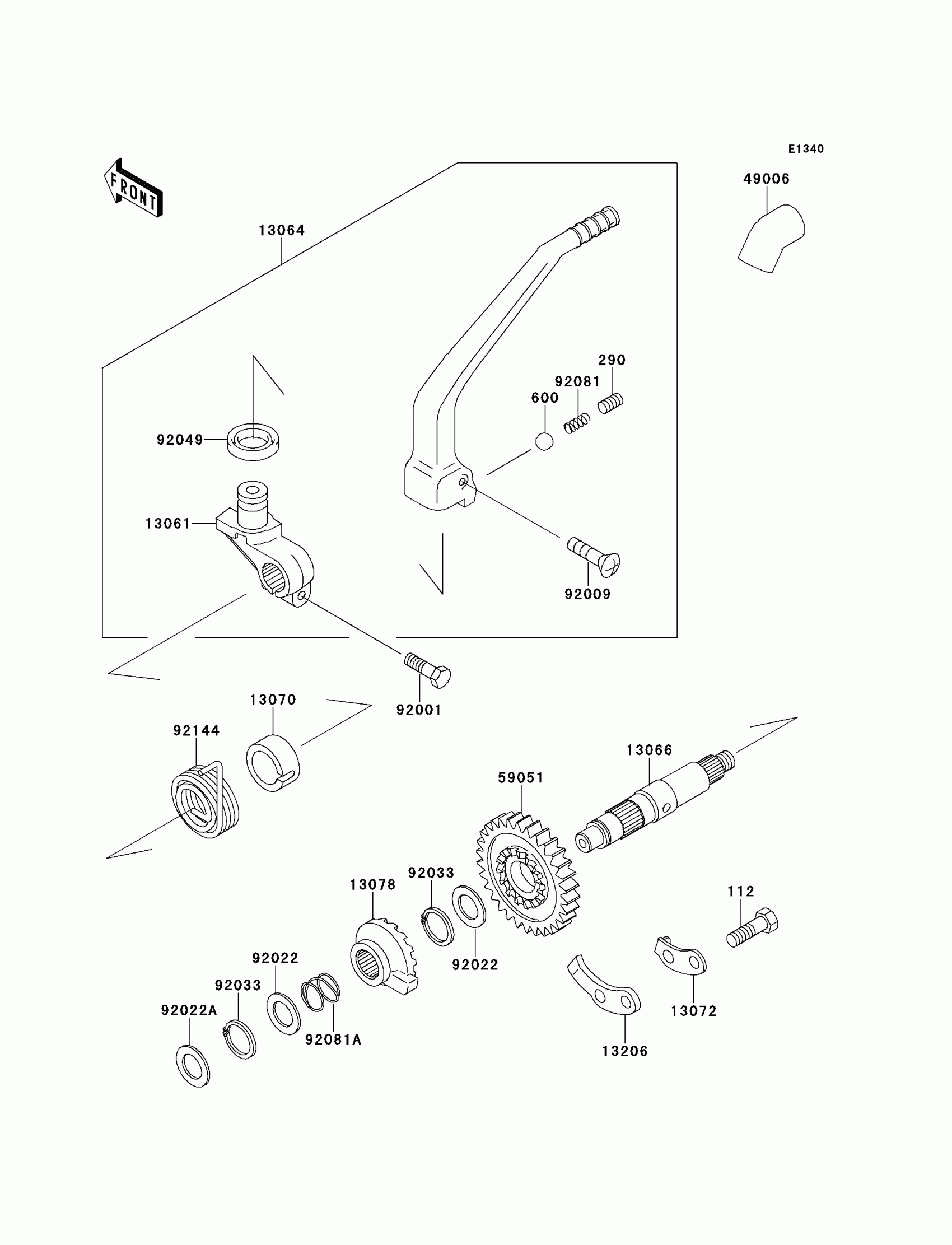 E1340

FRONT

49006

13064

290

92081

600

92049

13061

92009

92001

13070

92144

13066

59051

92033

13078

112

92022

92022

92033

13072

92022A

92081A

13206