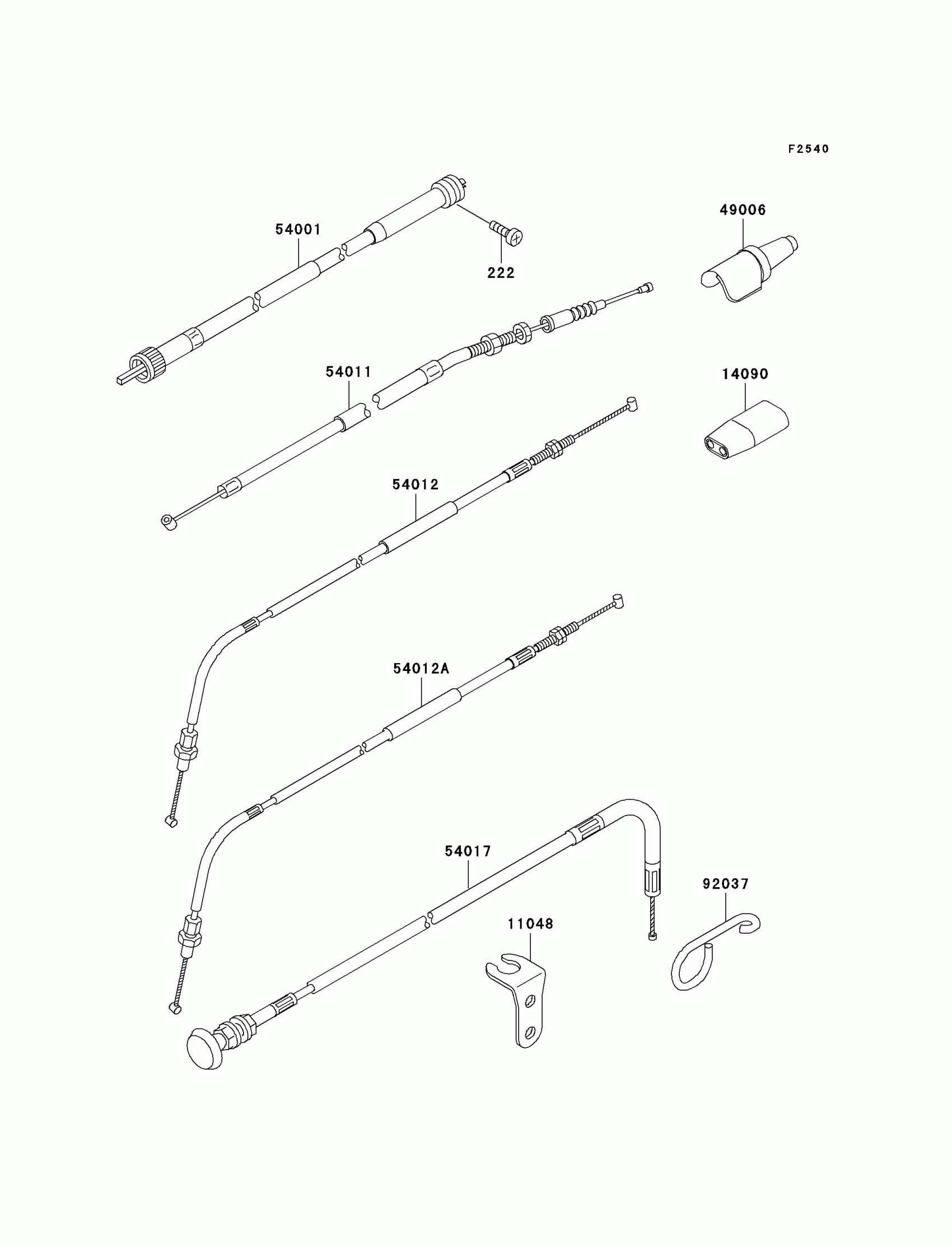 F2540

54001

222

49006

54011

14090

54012

54012A

54017

92037

11048