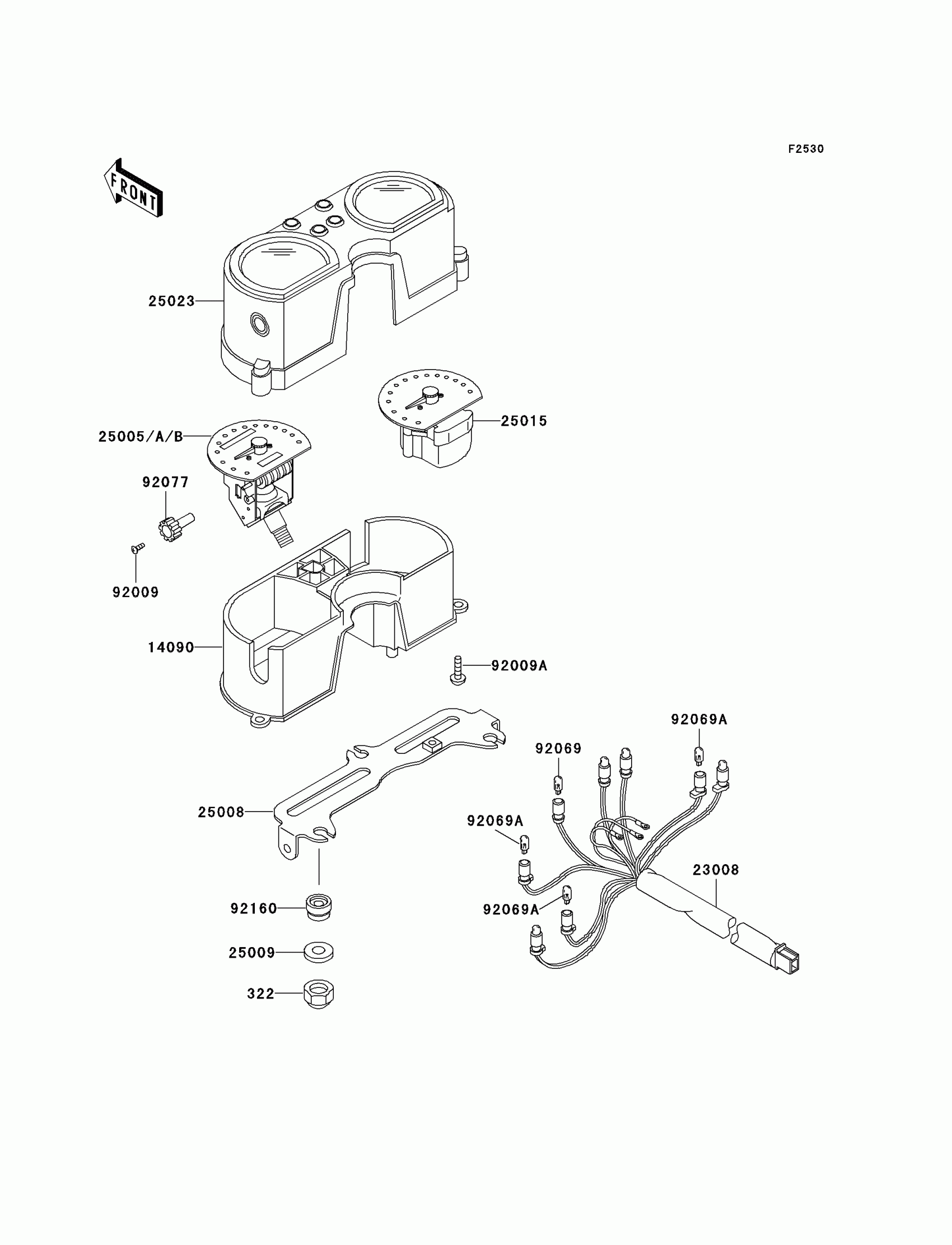 F2530

FRONT

25023

25015

25005/A/B

92077

92009

14090

92009A

92069A

92069

25008

92069A

23008

92069A

92160

25009

322