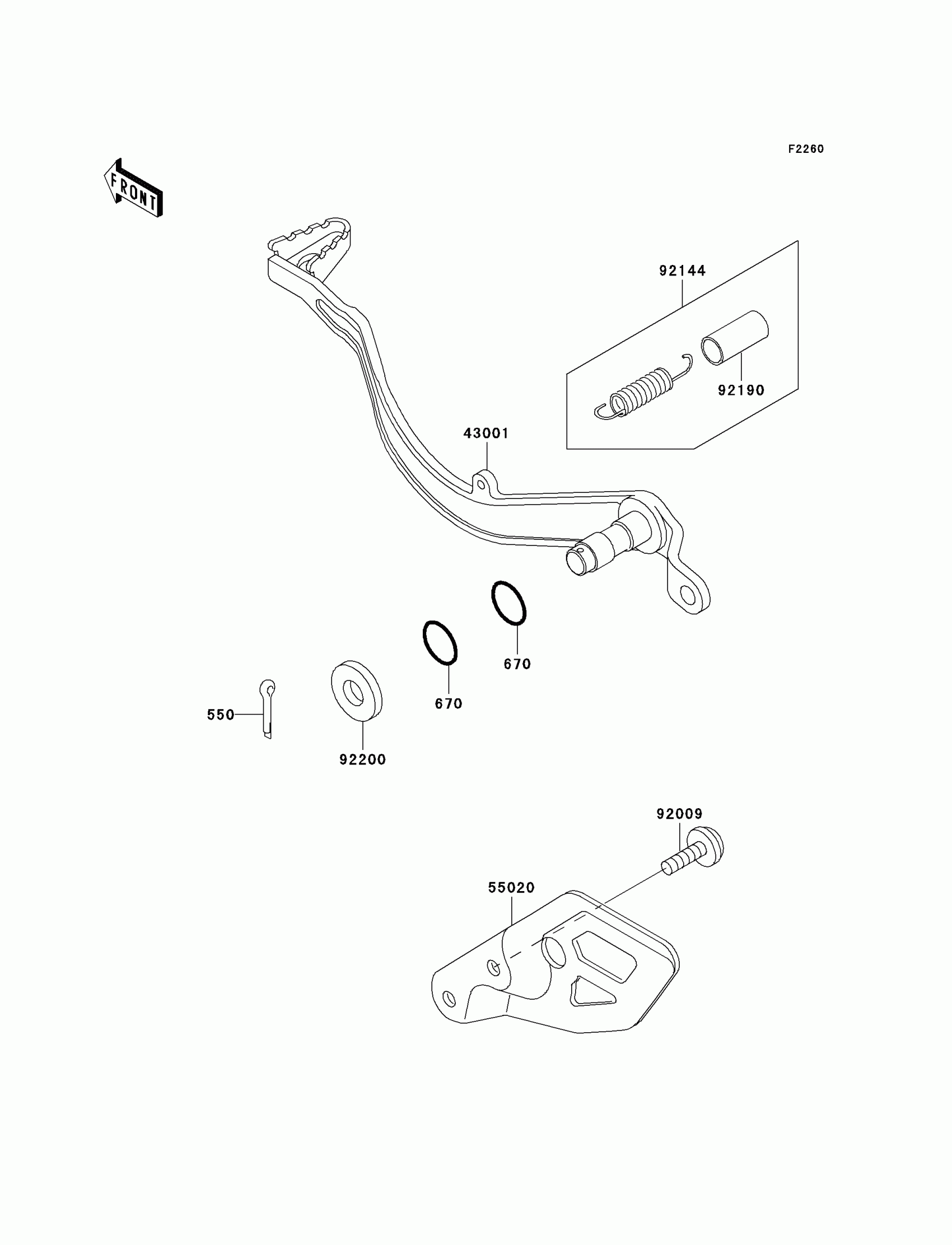 F2260

FRONT

92144

92190

43001

670

670

550

92200

92009

55020