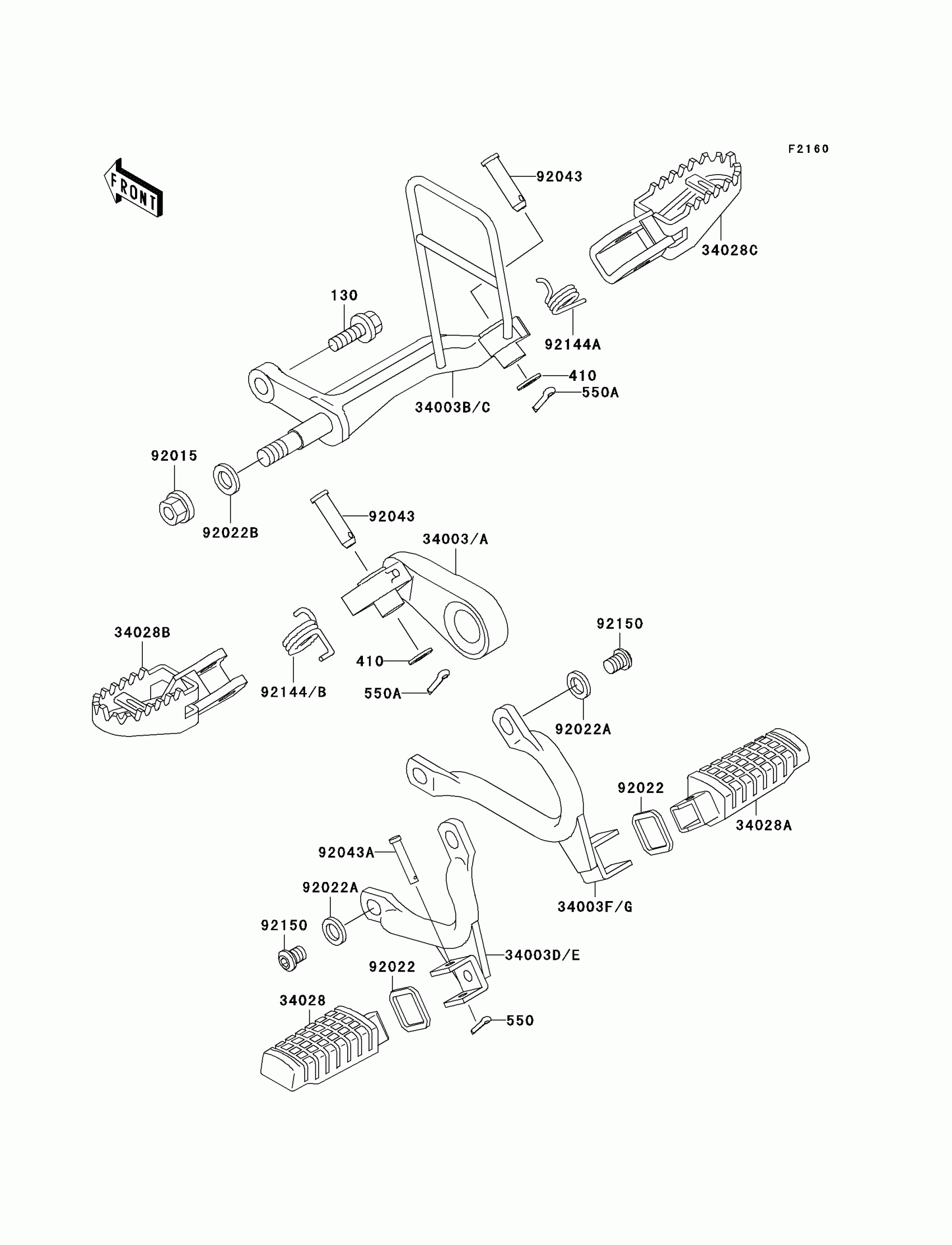 F2160

FRONT

92043

34028C

130

92144A

410

550A

34003B/C

92015

92022B

92043

34003/A

34028B

92150

410

92144/B

550A

92022A

92022

34028A

92043A

92022A

34003F/G

92150

34003D/E

92022

34028

550