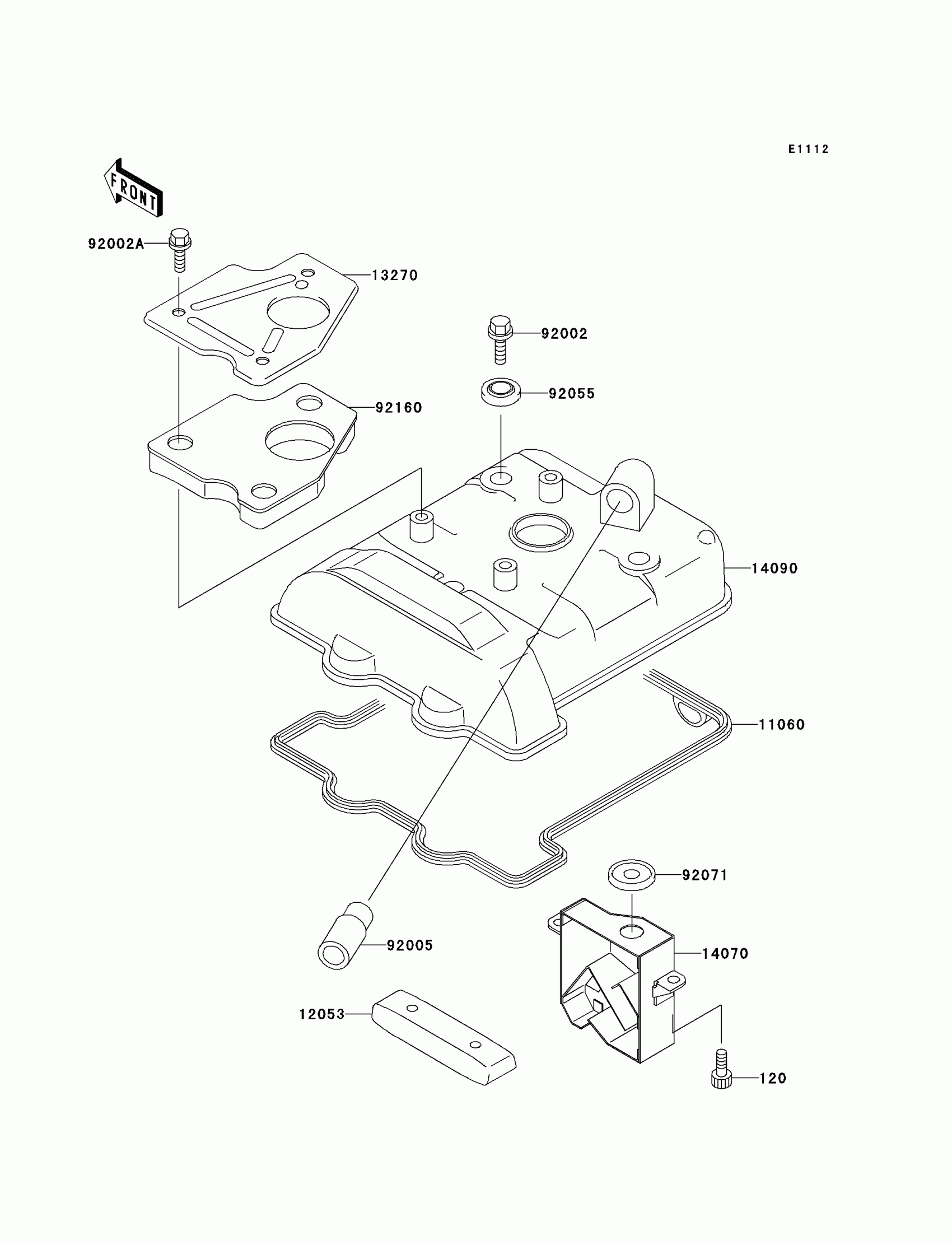 E1112

FRONT

92002A

13270

92002

92055

92160

14090

11060

92071

92005

14070

12053

120