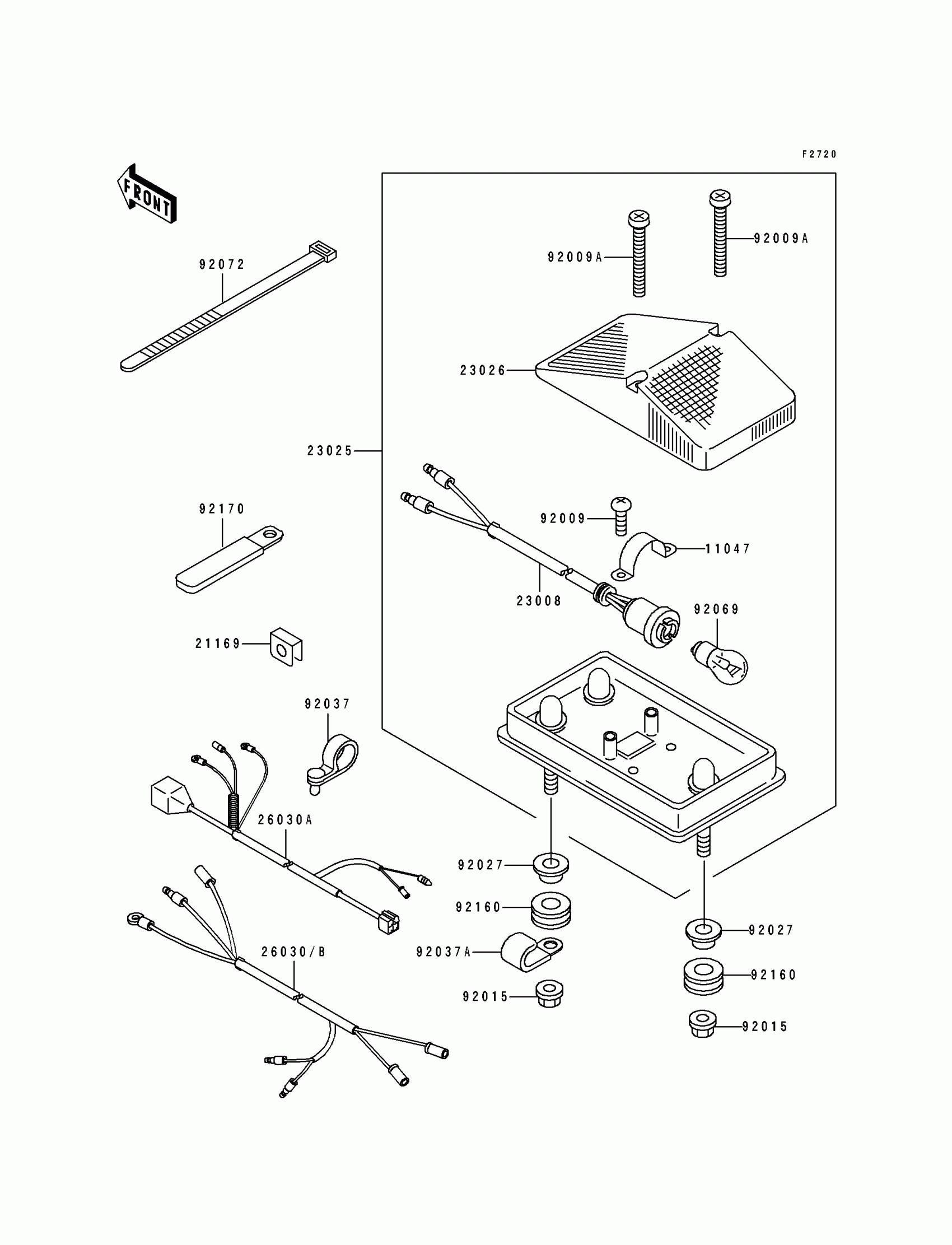 F2720

FRONT

92072

92009A

92009A

23026

23025

92170

92009

11047

23008

92069

21169

92037

26030A

92027

92160

92037A

92015

26030/B

92027

92160

92015