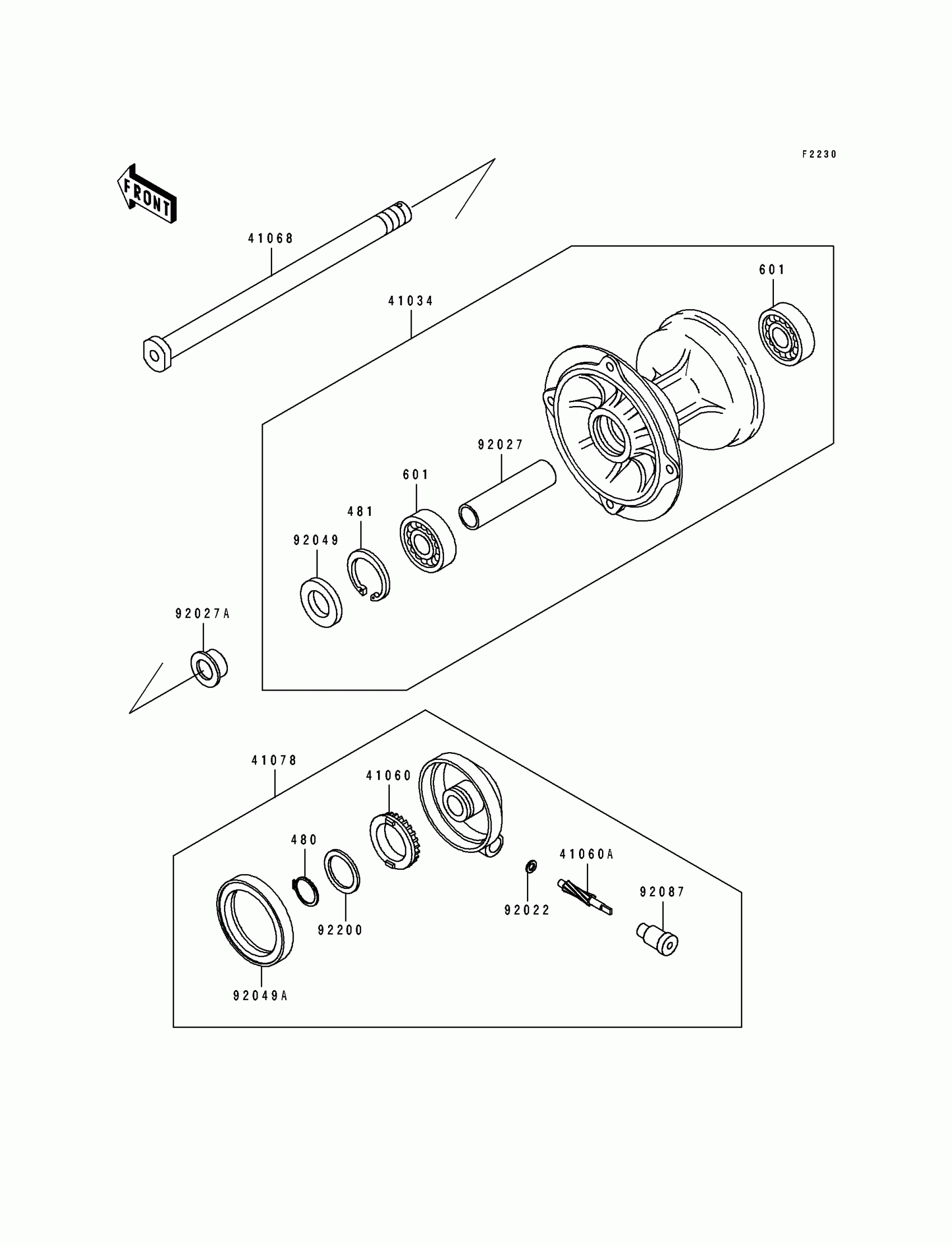 F2230

FRONT

41068

41034

601

92027

601

481

92049

92027A

41078

41060

480

41060A

92087

92022

92200

92049A