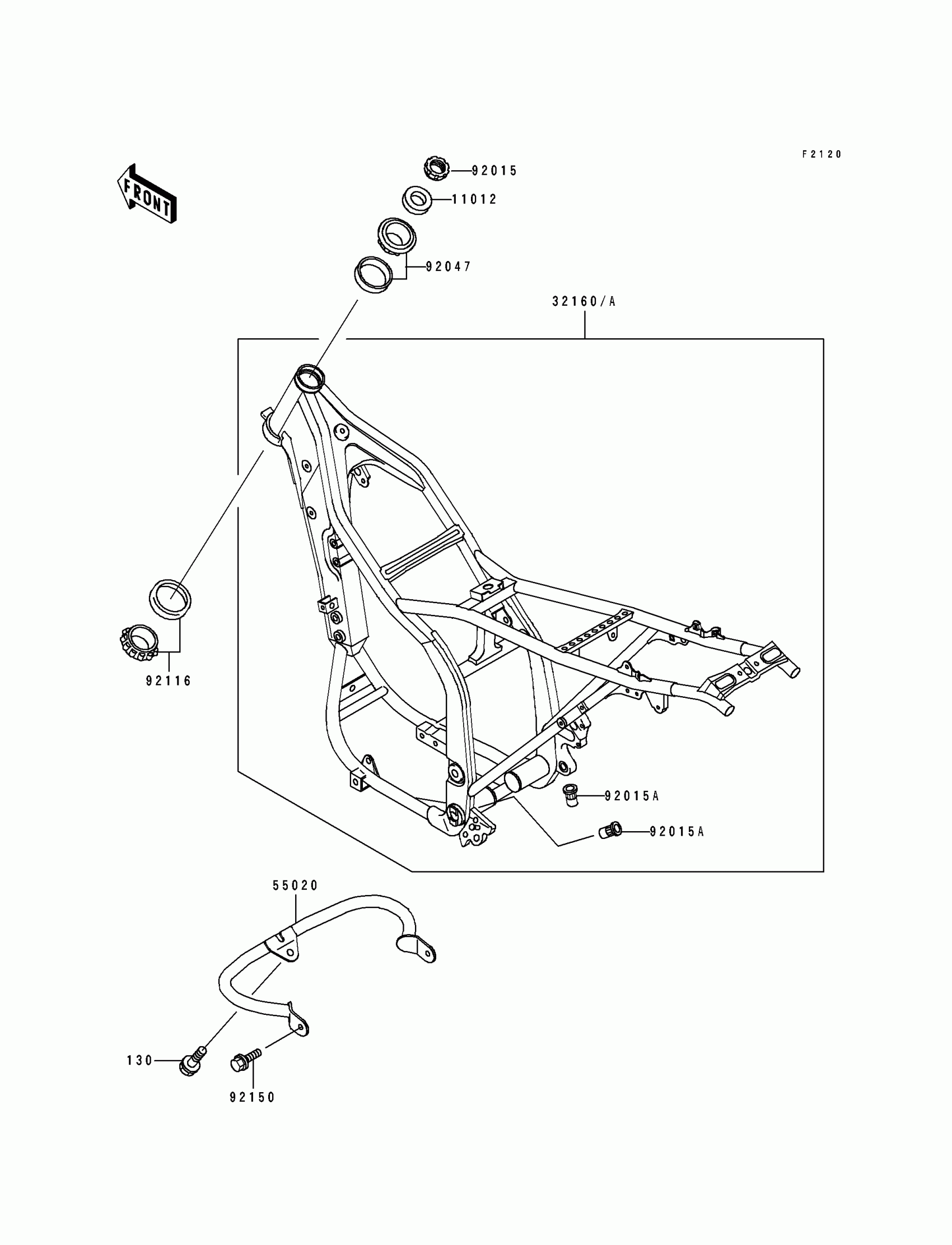 F2120

FRONT

92015

11012

92047

32160/A

92116

92015A

92015A

55020

130

92150