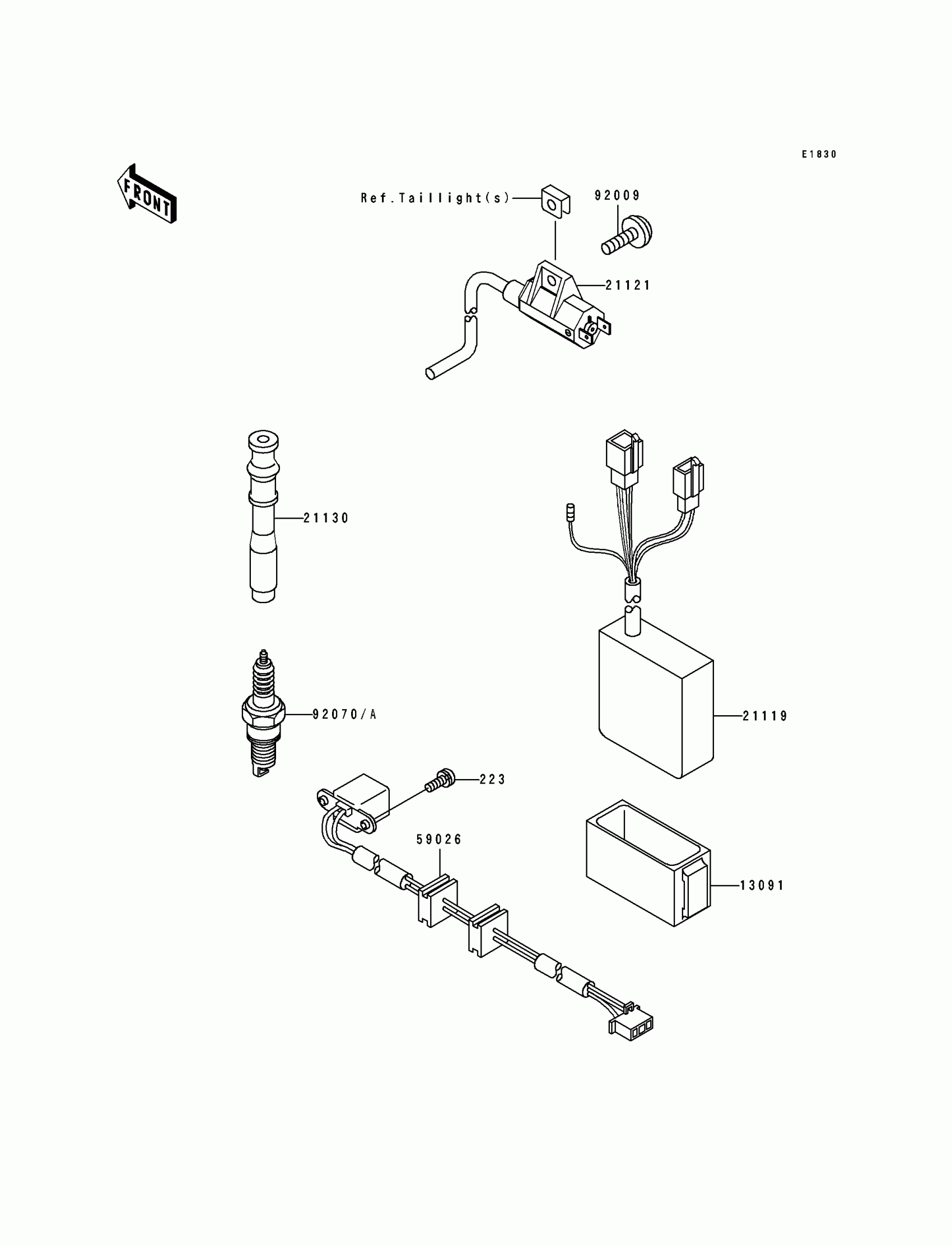 E1830

FRONT

Ref.Taillight(s)

92009

21121

21130

92070/A

21119

223

59026

13091