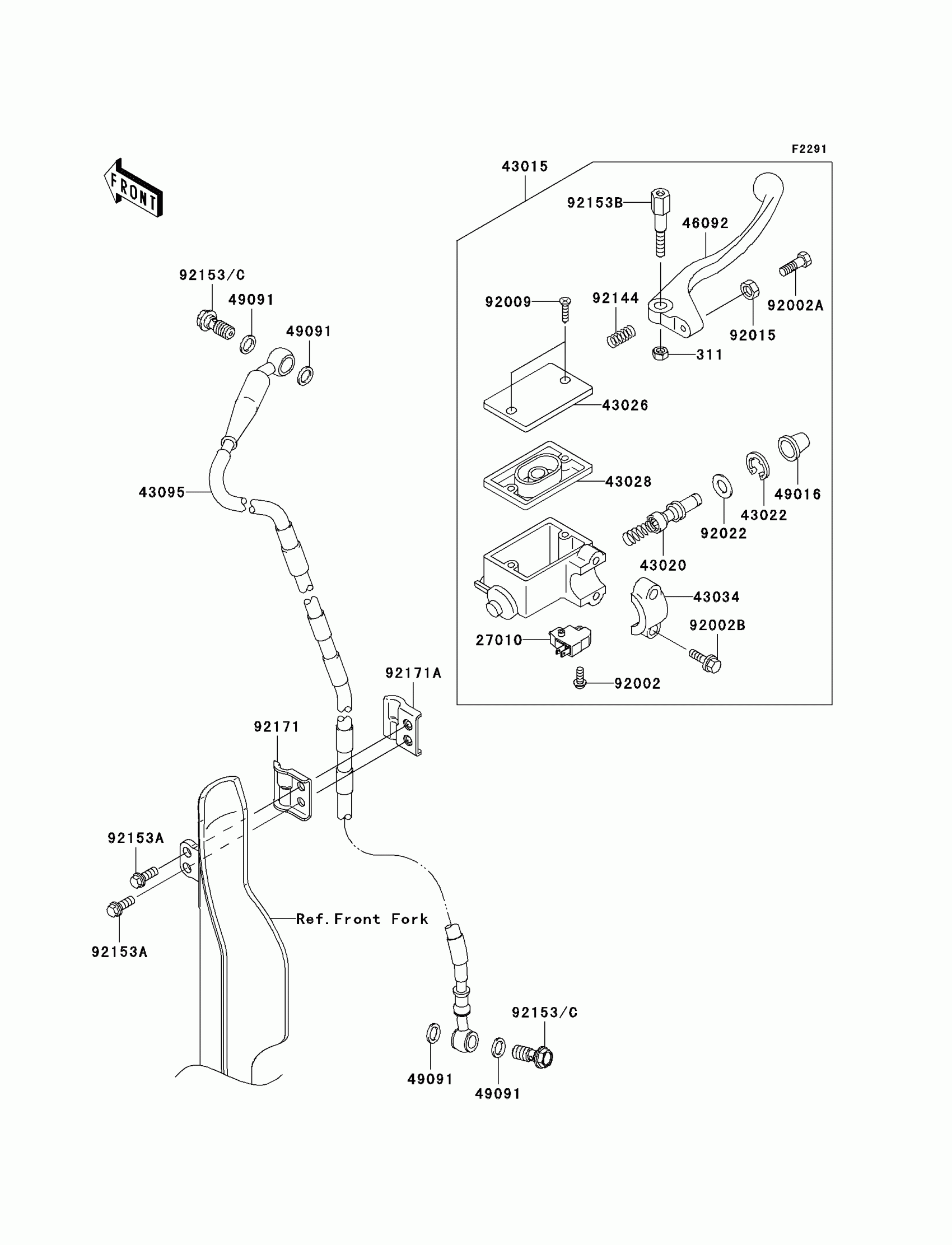 F2291

FRONT

43015

92153B

46092

92002A

92009

92144

92015

311

43026

43028

49016

43022

92022

43020

43034

92002B

27010

92002

92153/C

49091

49091

43095

92171A

92171

92153A

92153A

Ref.Front Fork

92153/C

49091

49091