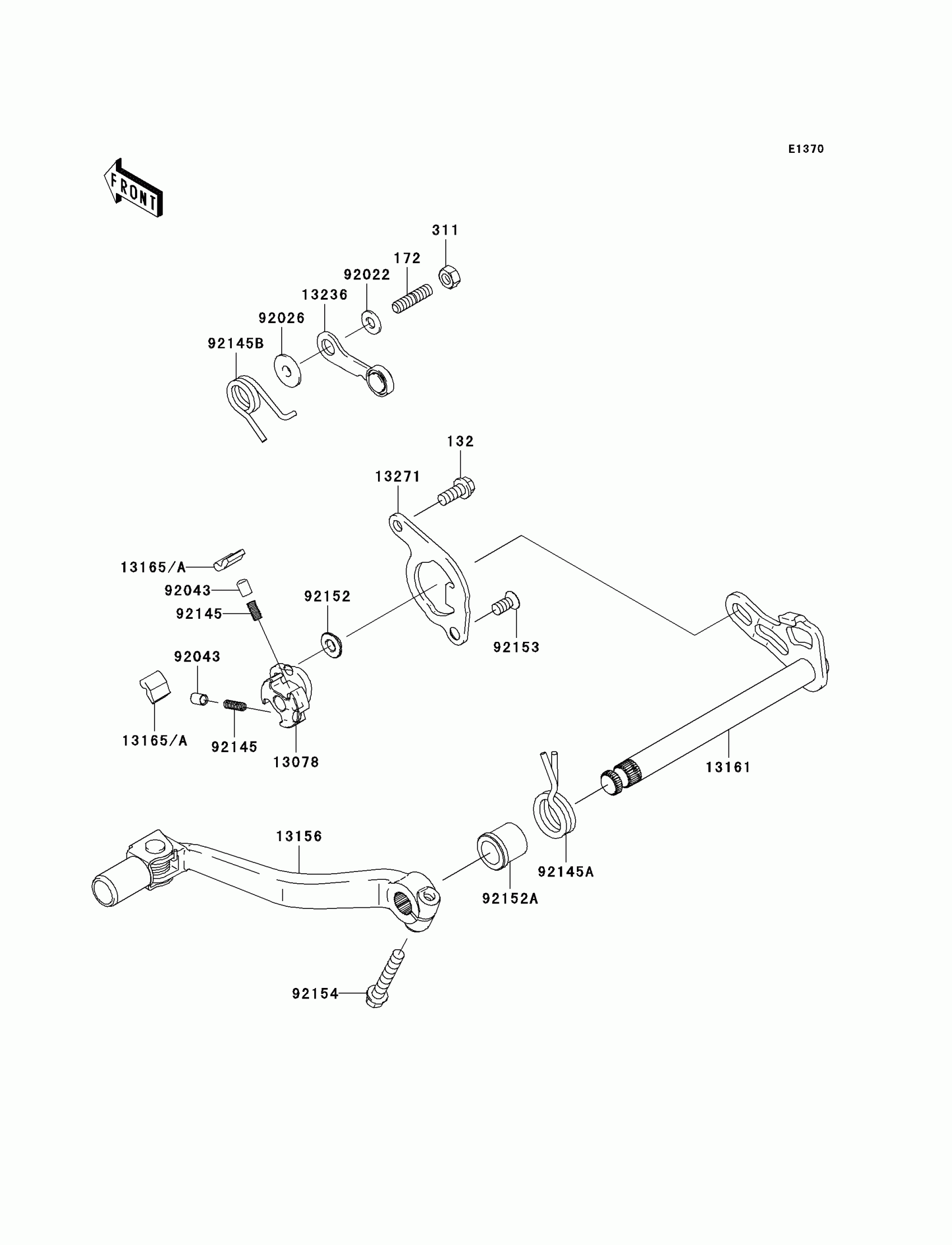 E1370

FRONT

311
172
92022
13236
92026
92145B

132
13271

13165/A
92043
92145
92152
92153
92043

13165/A
92145
13078

13161

13156
92145A
92152A

92154