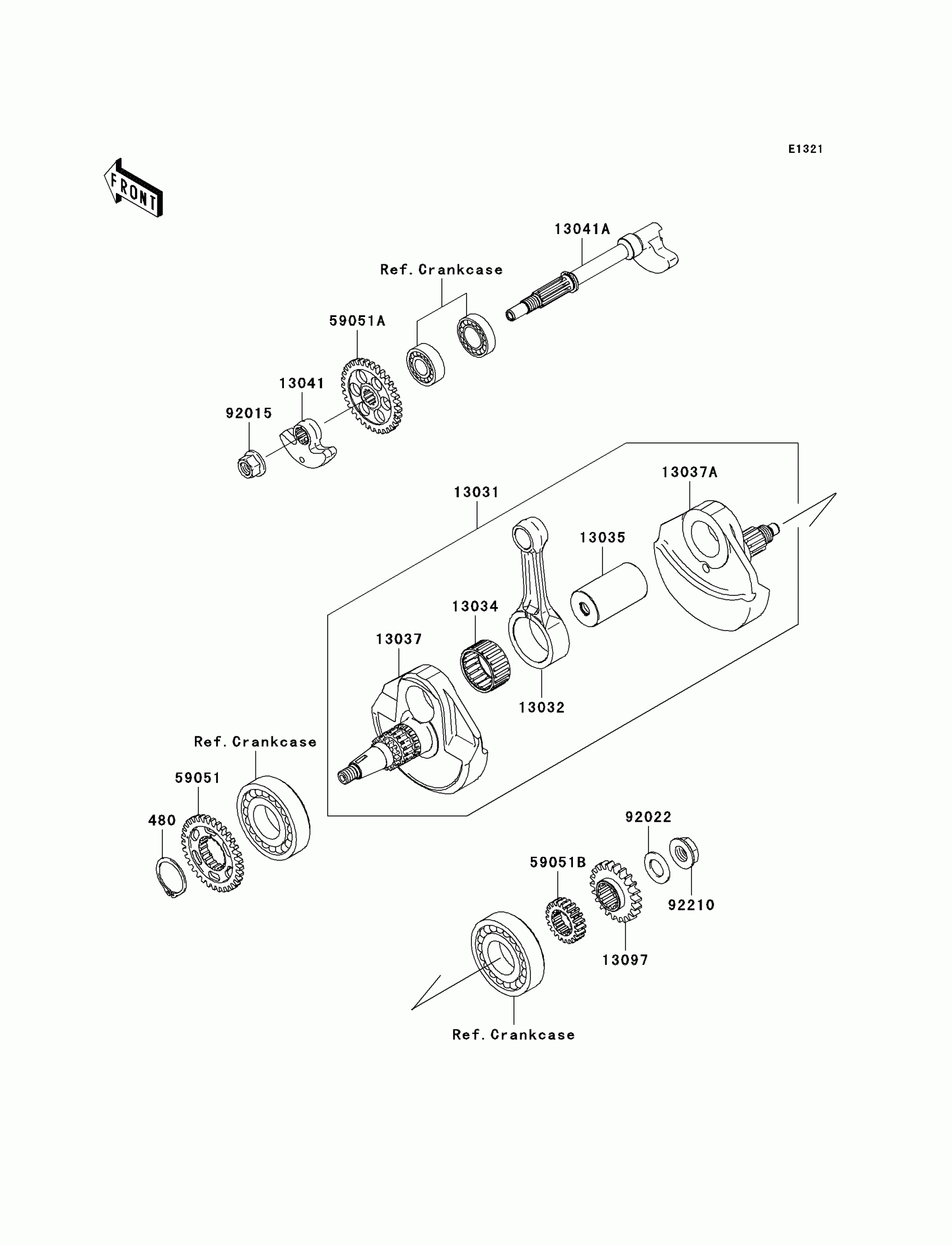 E1321

FRONT

13041A

Ref. Crankcase

59051A

13041

92015

13031

13037A

13035

13034

13037

13032

Ref. Crankcase

59051

480

92022

59051B

92210

13097

Ref. Crankcase