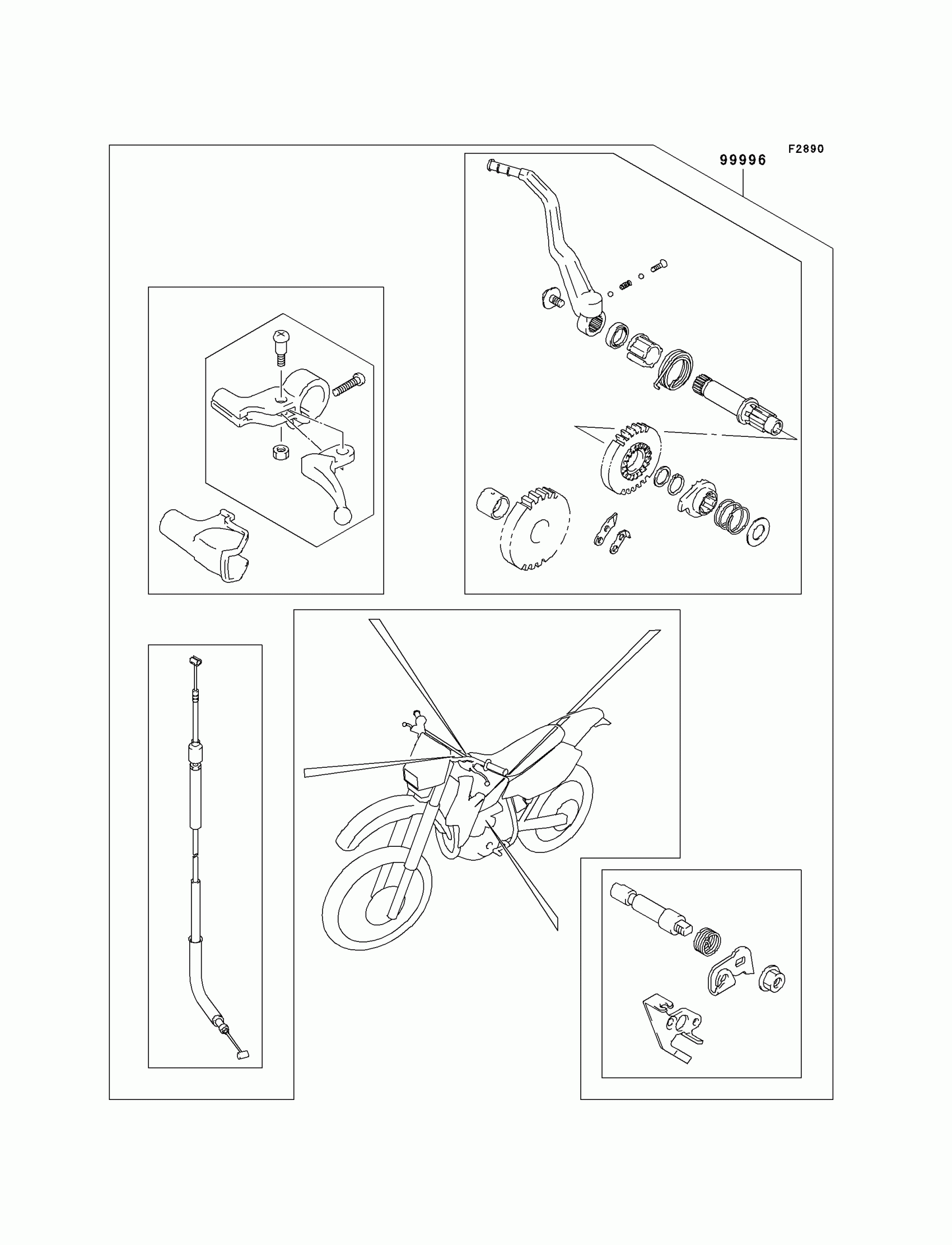 F2890

99996