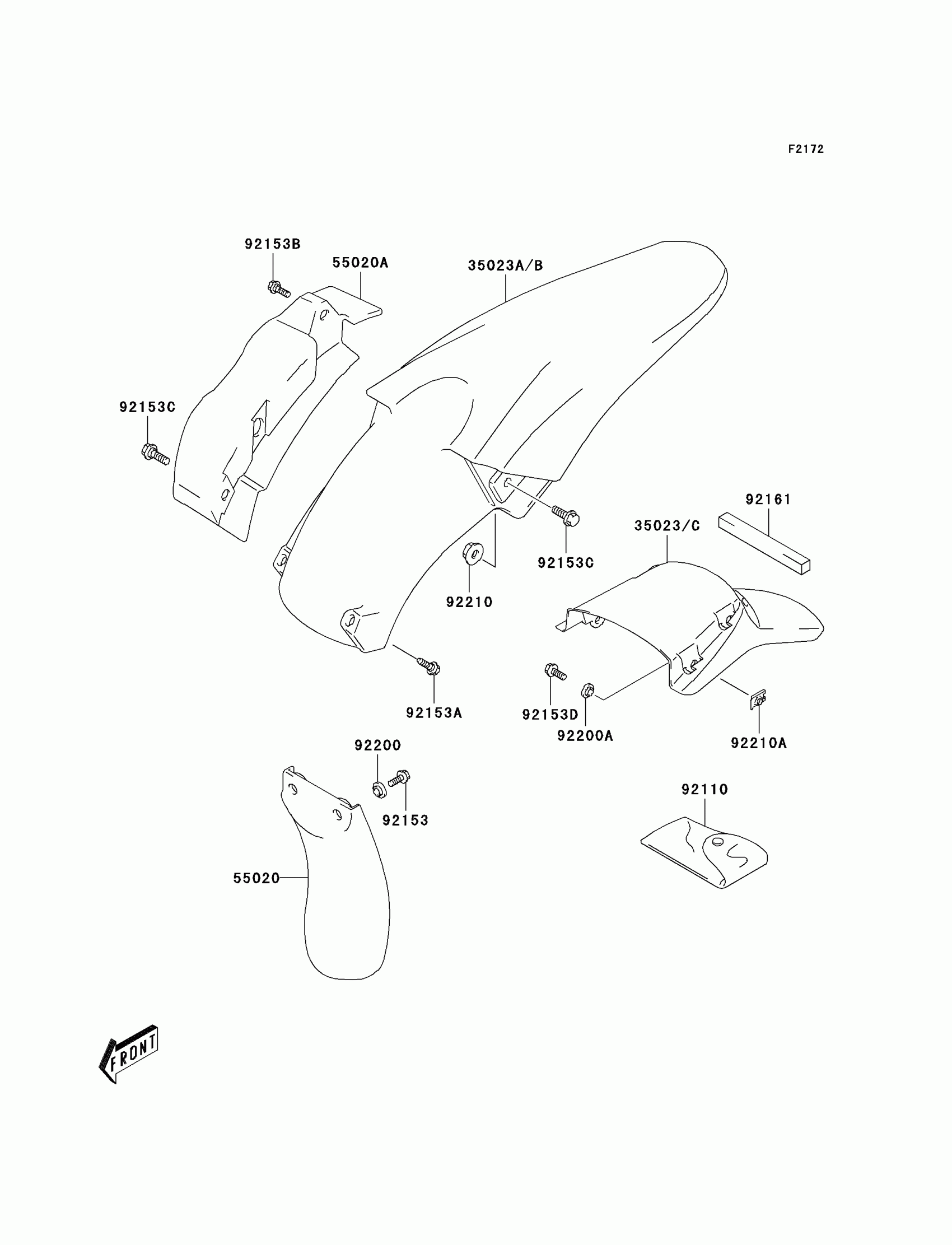 F2172

92153B
55020A
35023A/B
92153C
92161
35023/C
92153C
92210
92153A
92153D
92200A
92210A
92200
92153
92110
55020
FRONT