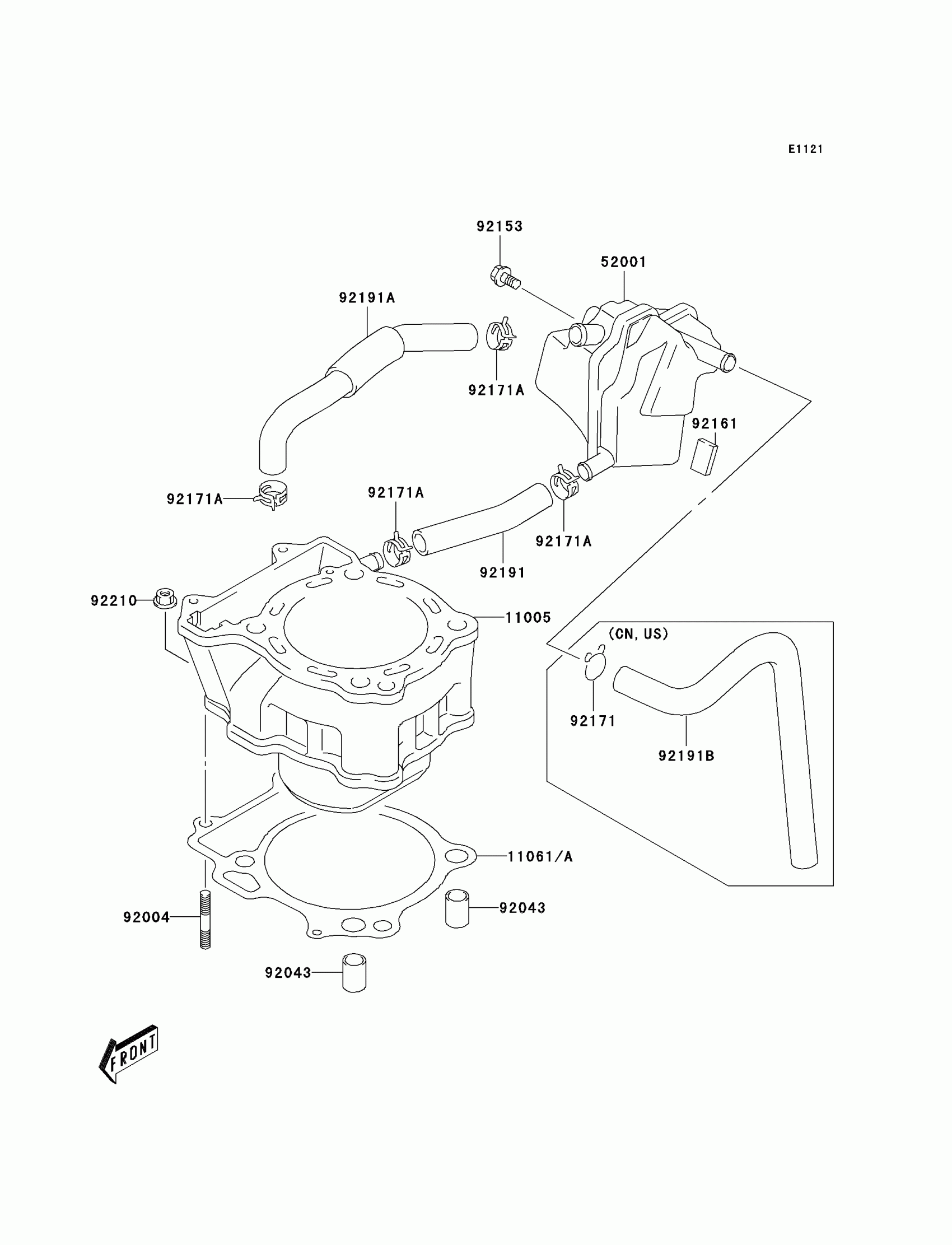 E1121

92153

52001

92191A

92171A

92161

92171A

92171A

92171A

92191

92210

11005

(CN, US)

92171

92191B

11061/A

92004

92043

92043

FRONT