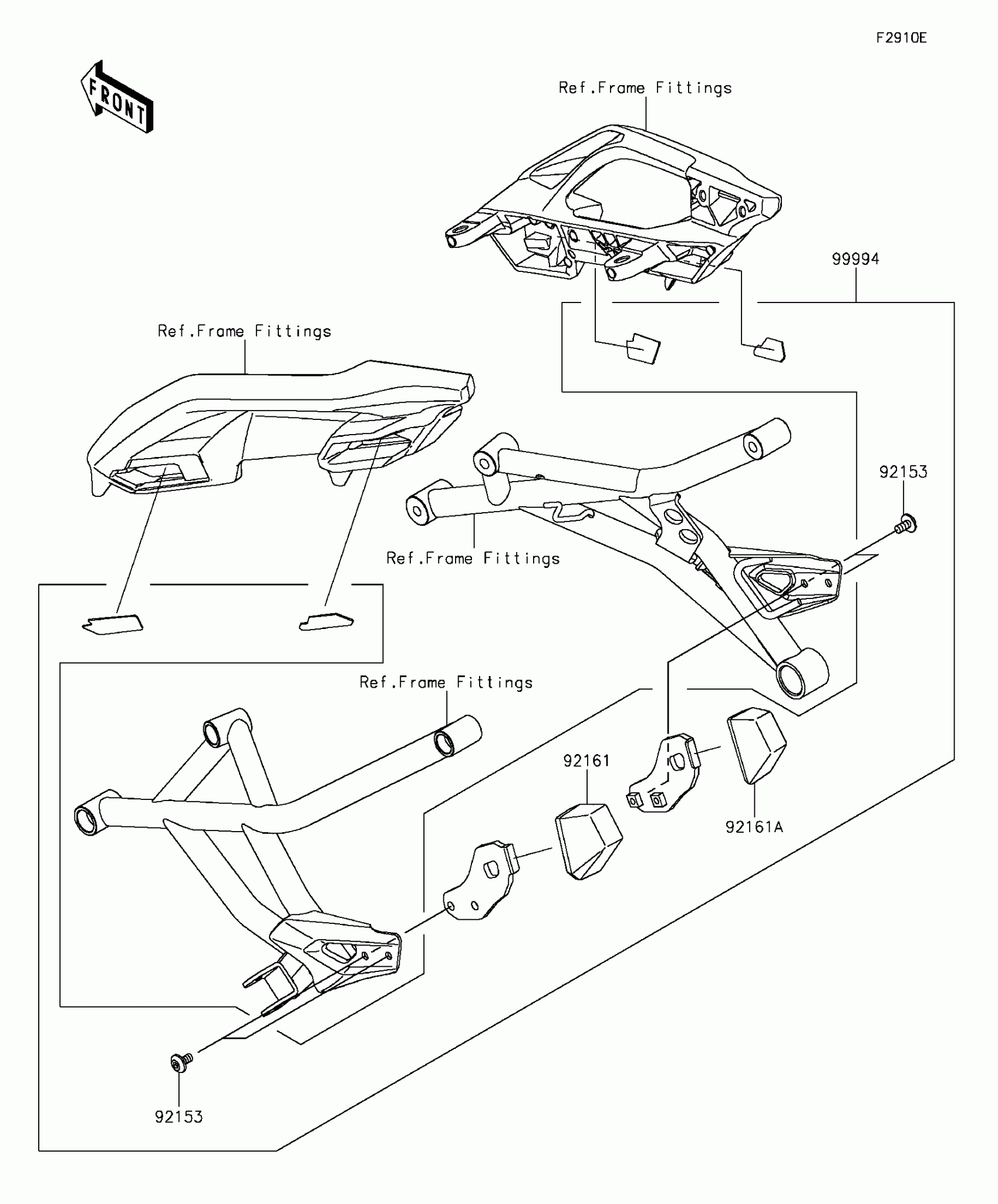 F2910E

FRONT

Ref.Frame Fittings

99994

Ref.Frame Fittings

92153

Ref.Frame Fittings

Ref.Frame Fittings

92161

92161A

92153