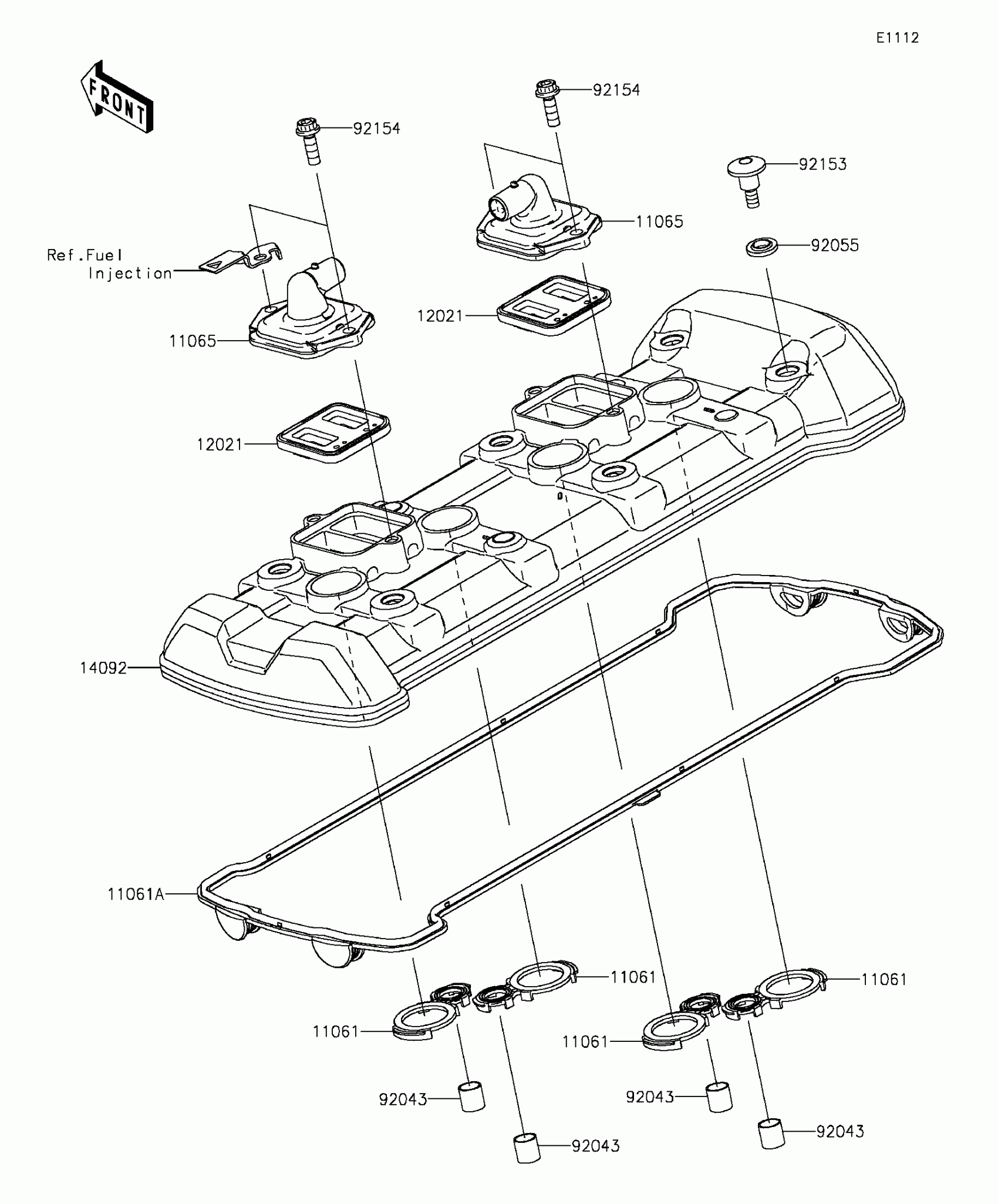 E1112

FRONT

92154

92154

92153

11065

92055

Ref.Fuel Injection

12021

11065

12021

14092

11061A

11061

11061

11061

11061

92043

92043

92043

92043