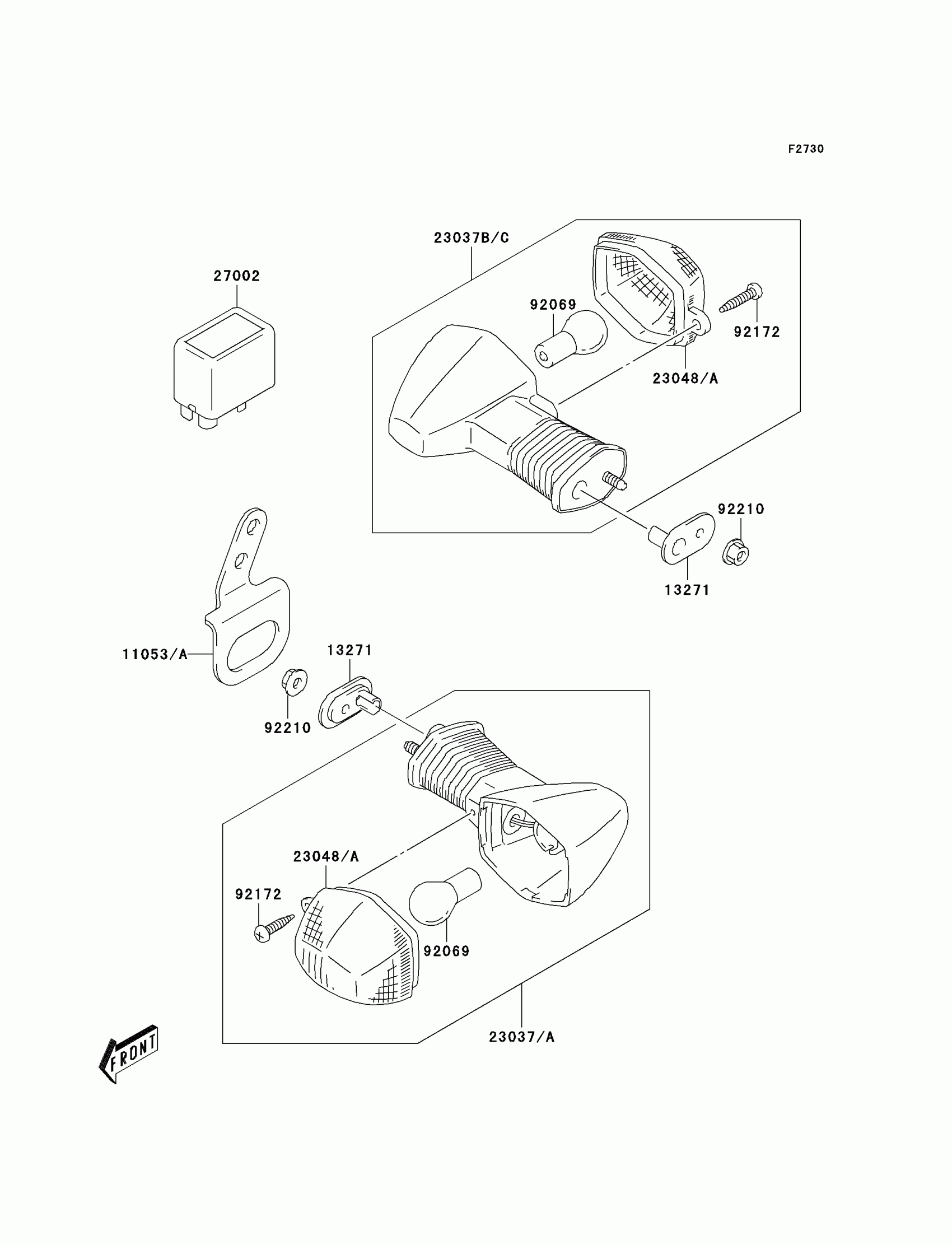 F2730

23037B/C

27002

92069

92172

23048/A

92210

13271

11053/A

13271

92210

23048/A

92172

92069

23037/A

FRONT