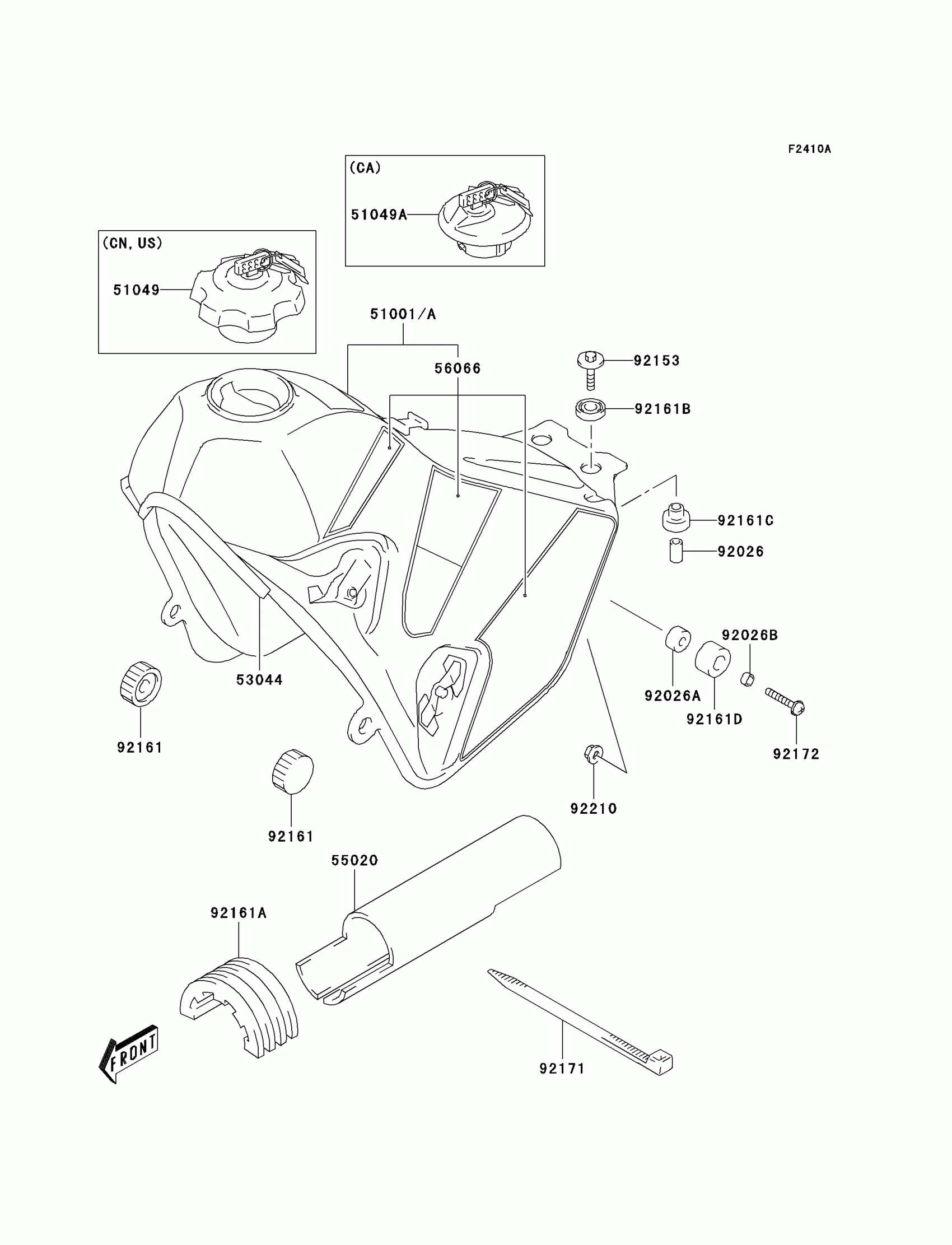 F2410A

(CA)

51049A

(CN, US)

51049

51001/A

56066

92153

92161B

92161C

92026

92026B

92026A

92161D

92172

53044

92161

92161

92210

55020

92161A

92171

FRONT