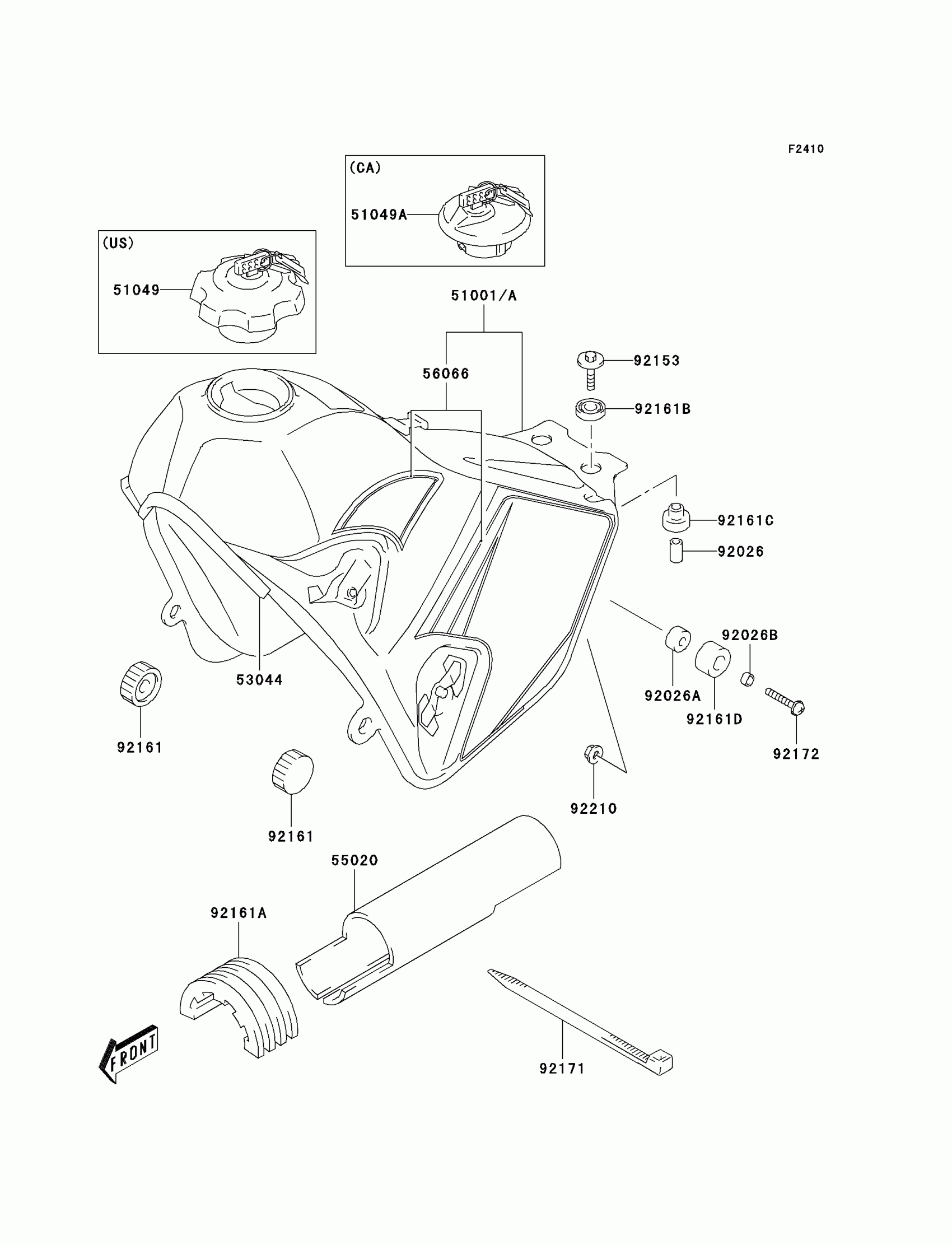 F2410

(CA)

51049A

(US)

51049

51001/A

56066

92153

92161B

92161C

92026

92026B

92026A

92161D

92172

53044

92161

92161

92210

55020

92161A

92171

FRONT