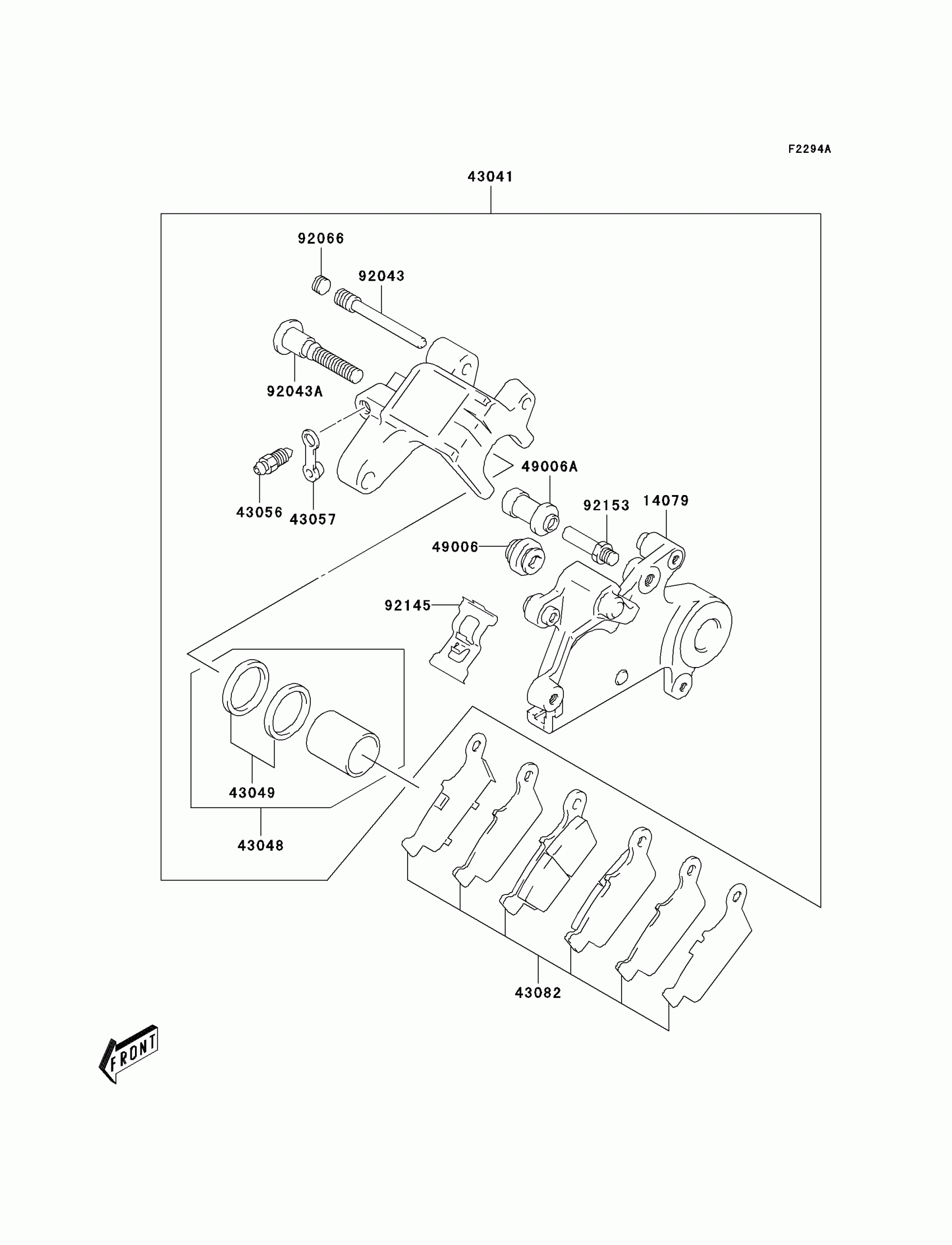 F2294A

43041

92066

92043

92043A

43056

43057

49006A

92153

14079

49006

92145

43049

43048

43082

FRONT