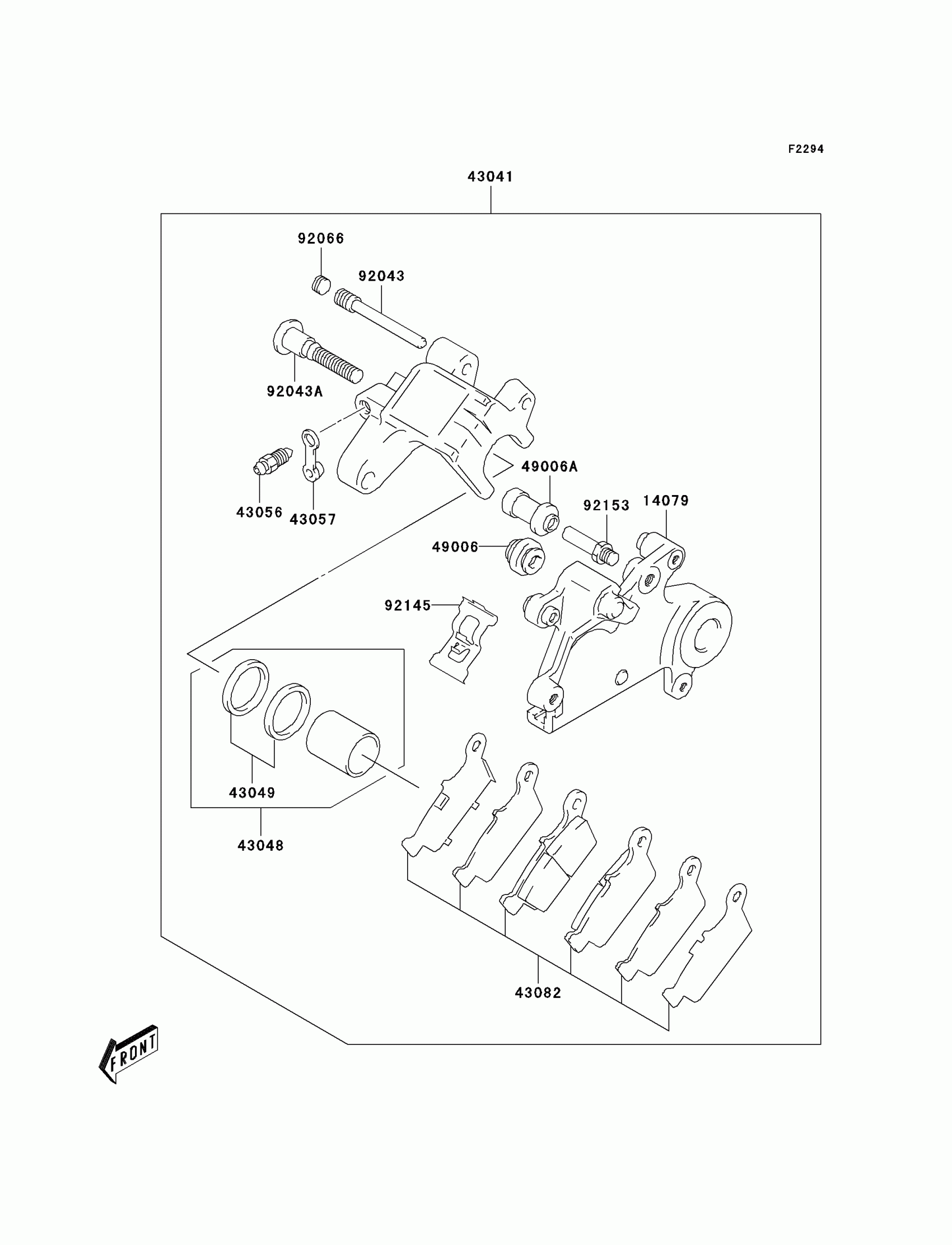 F2294

43041

92066

92043

92043A

43056

43057

49006A

92153

14079

49006

92145

43049

43048

43082

FRONT