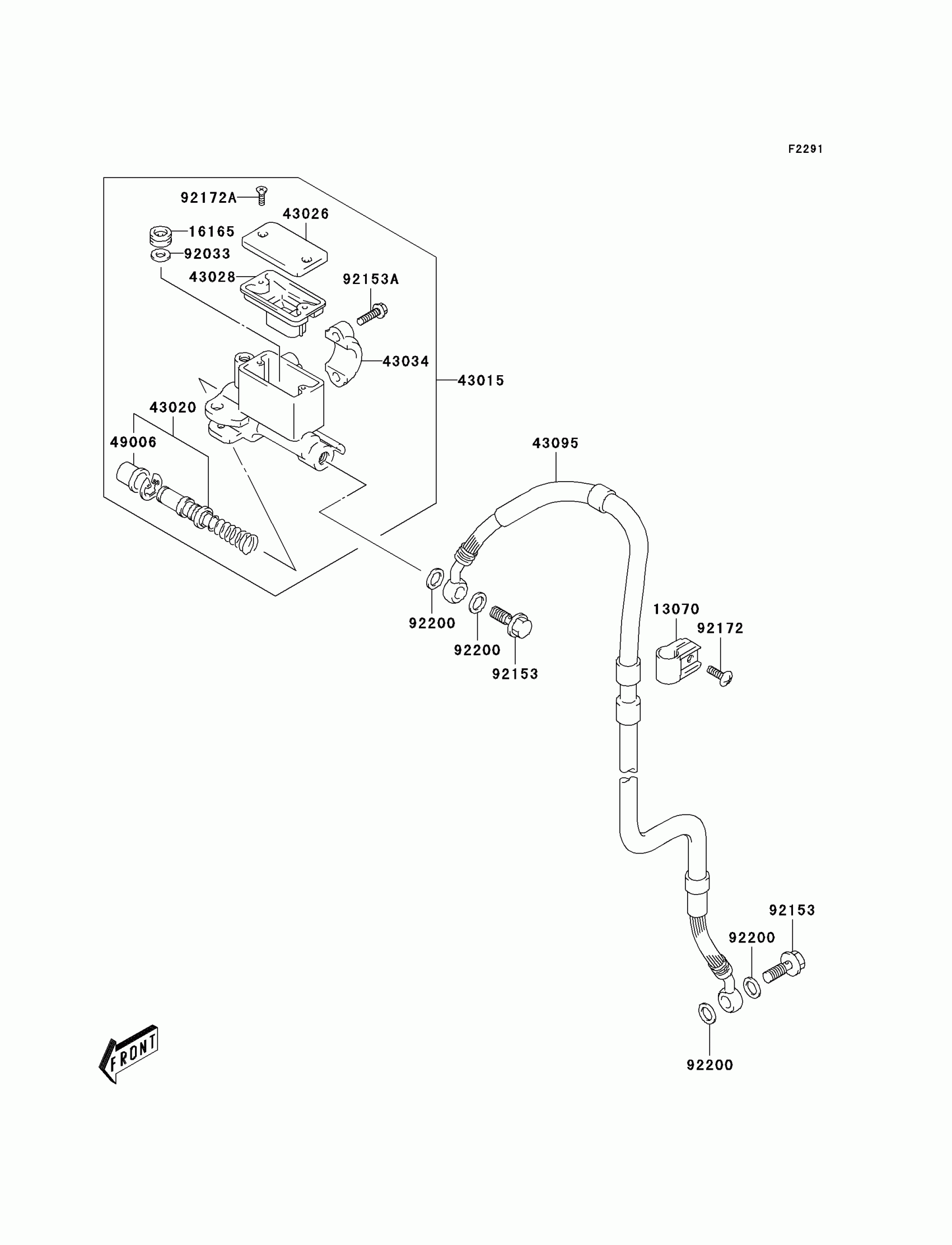 F2291

92172A

43026

16165

92033

43028

92153A

43034

43015

43020

49006

43095

92200

92200

92153

13070

92172

92153

92200

92200

FRONT