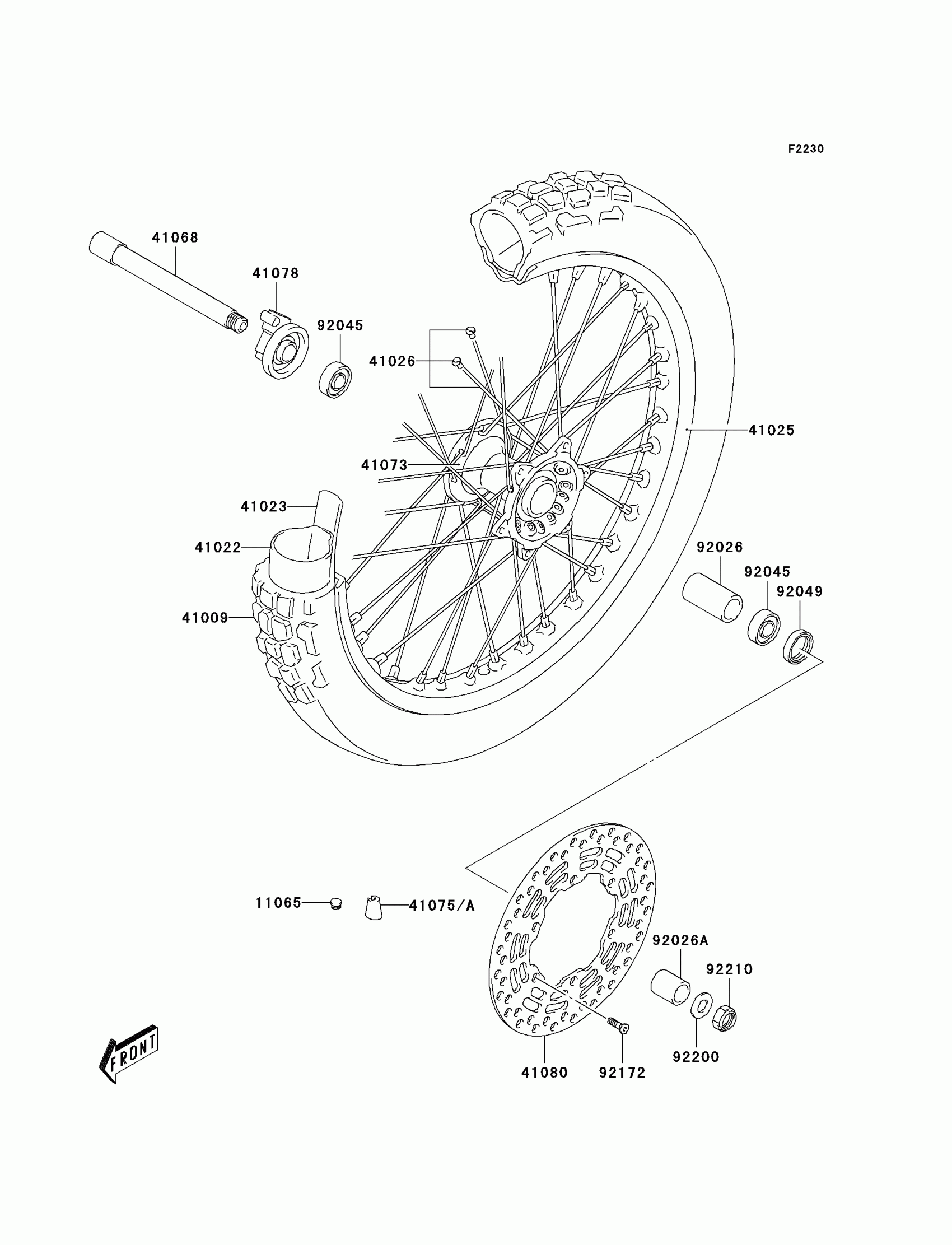 F2230

41068

41078

92045

41026

41025

41073

41023

41022

41009

92026

92045

92049

11065

41075/A

92026A

92210

92200

41080

92172

FRONT