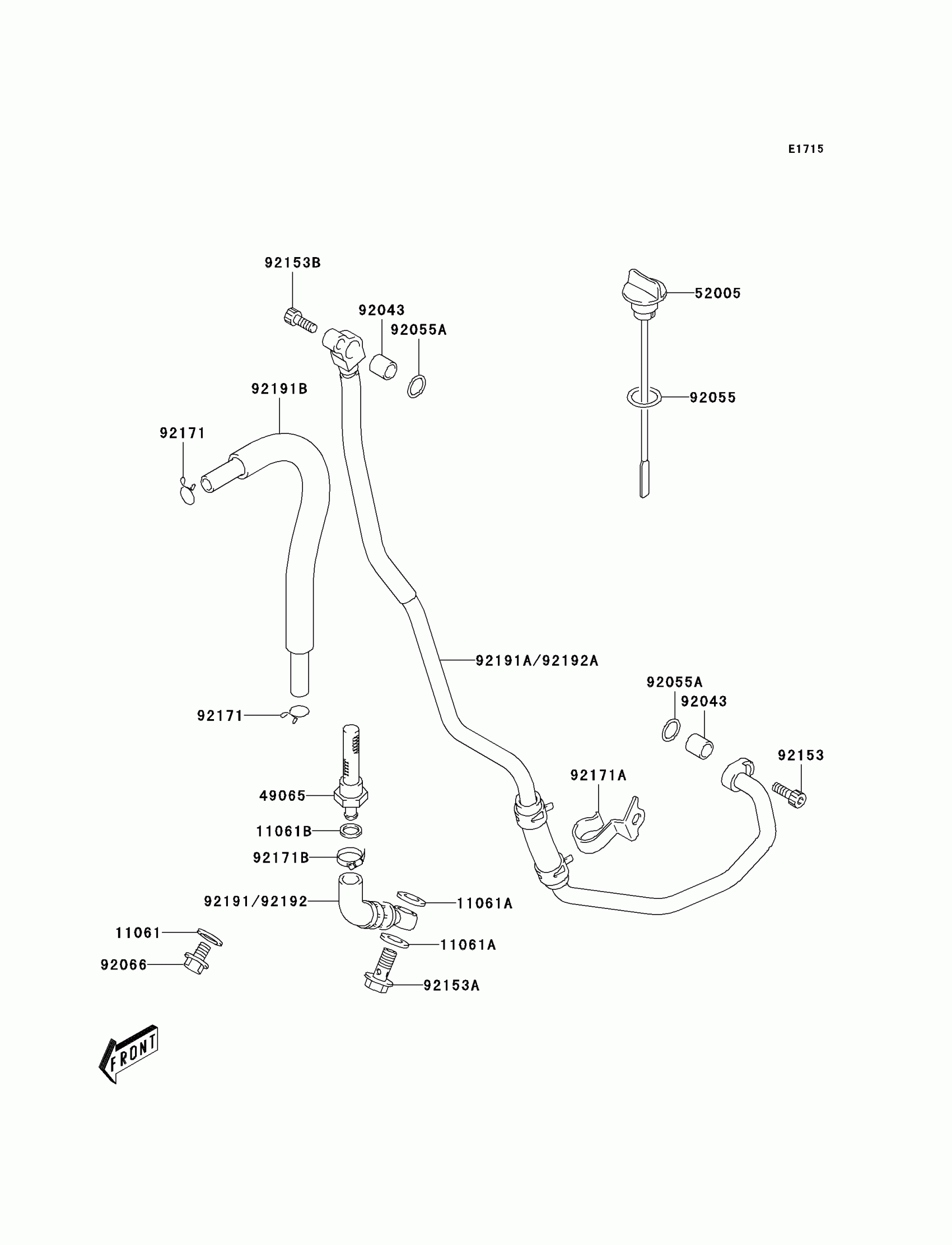 E1715

92153B

92043

92055A

52005

92191B

92055

92171

92191A/92192A

92055A

92043

92171

92153

92171A

49065

11061B

92171B

92191/92192

11061A

11061

11061A

92066

92153A

FRONT