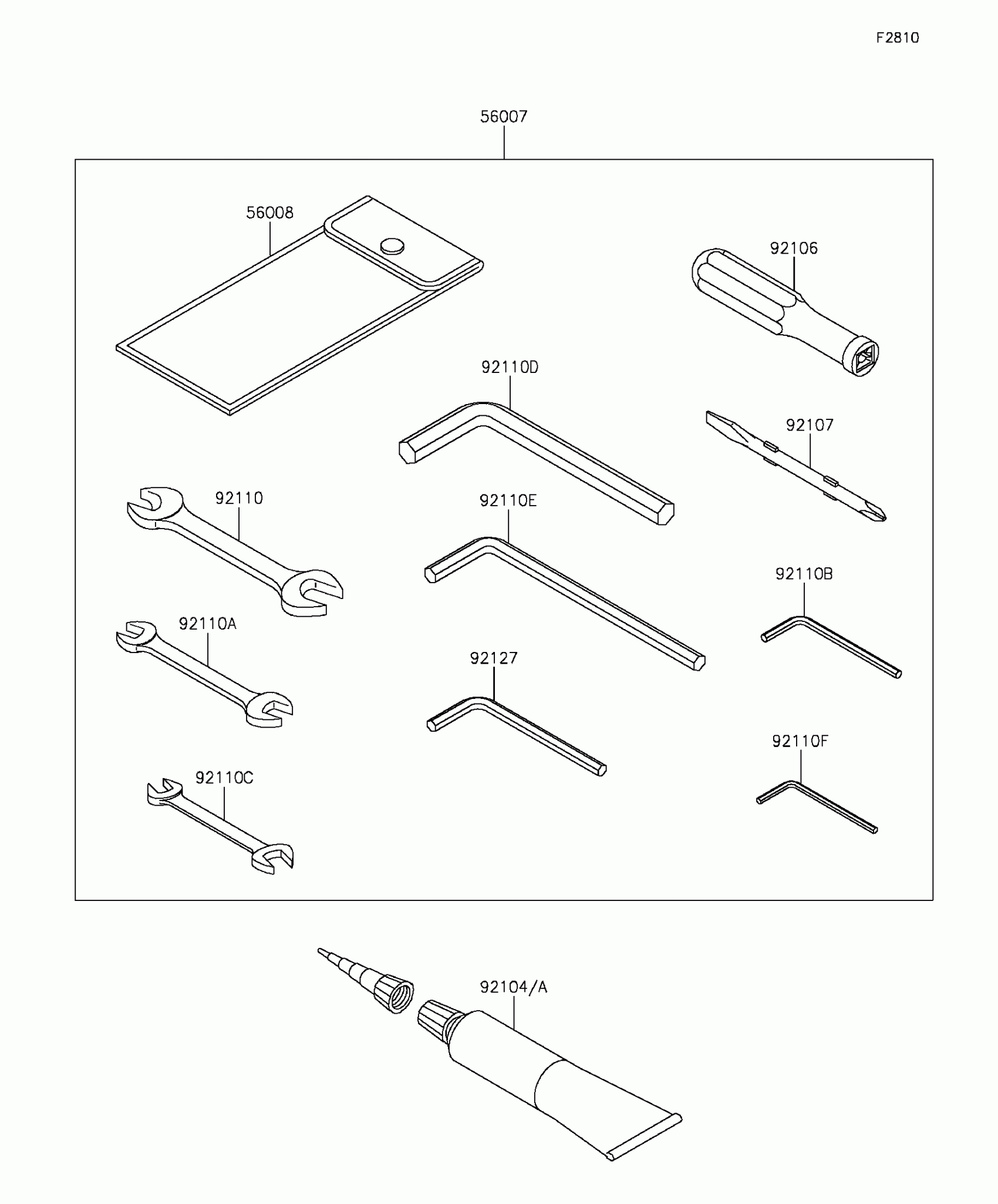 F2810

56007

56008

92106

92110D

92107

92110

92110E

92110B

92110A

92127

92110F

92110C

92104/A