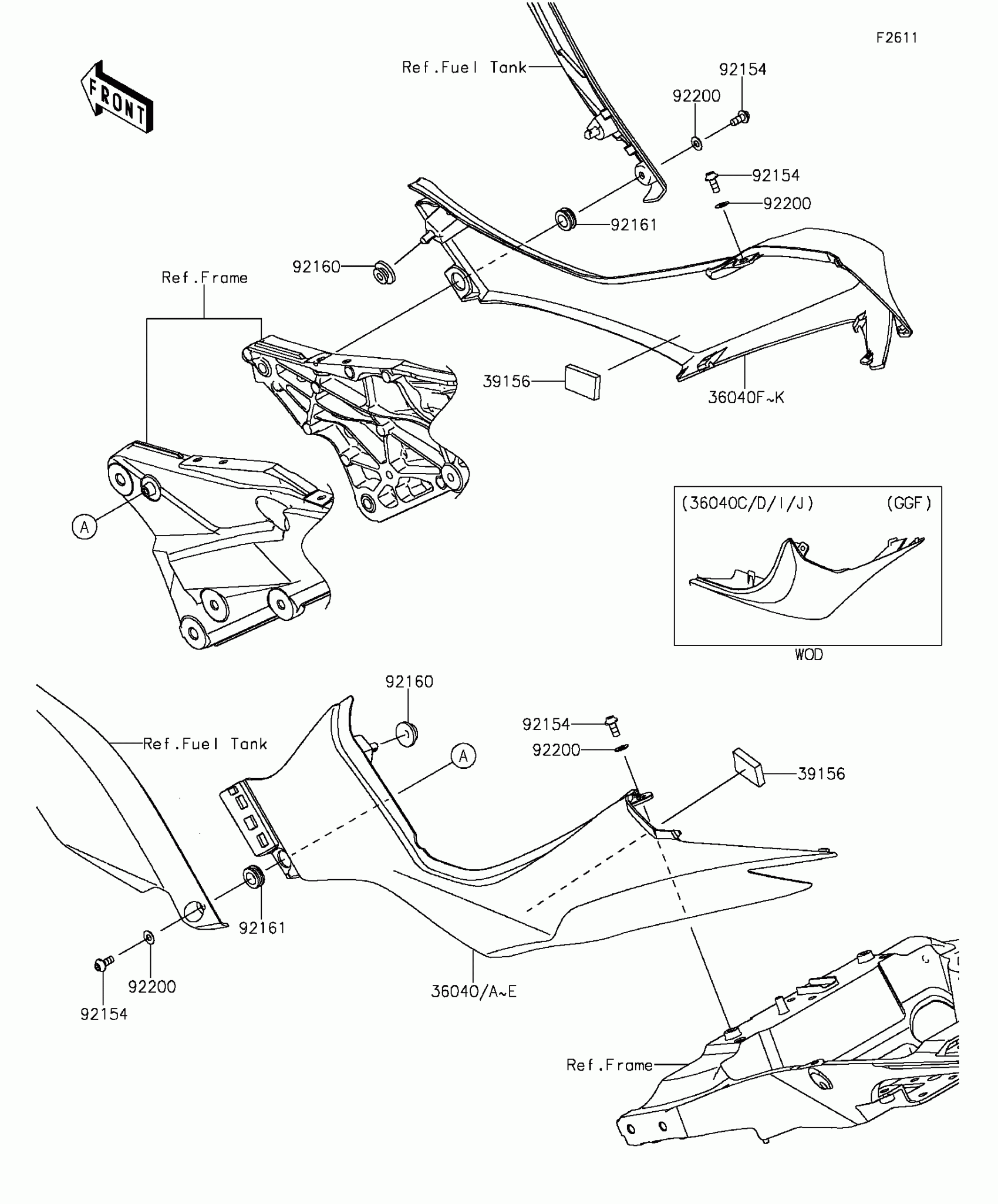 F2611

FRONT

Ref.Fuel Tank

92154

92200

92154

92200

92161

92160

Ref.Frame

39156

36040F~K

A

(36040C/D/I/J) (GGF)

WOD

92160

92154

92200

Ref.Fuel Tank

A

39156

92161

92200

92154

36040/A~E

Ref.Frame