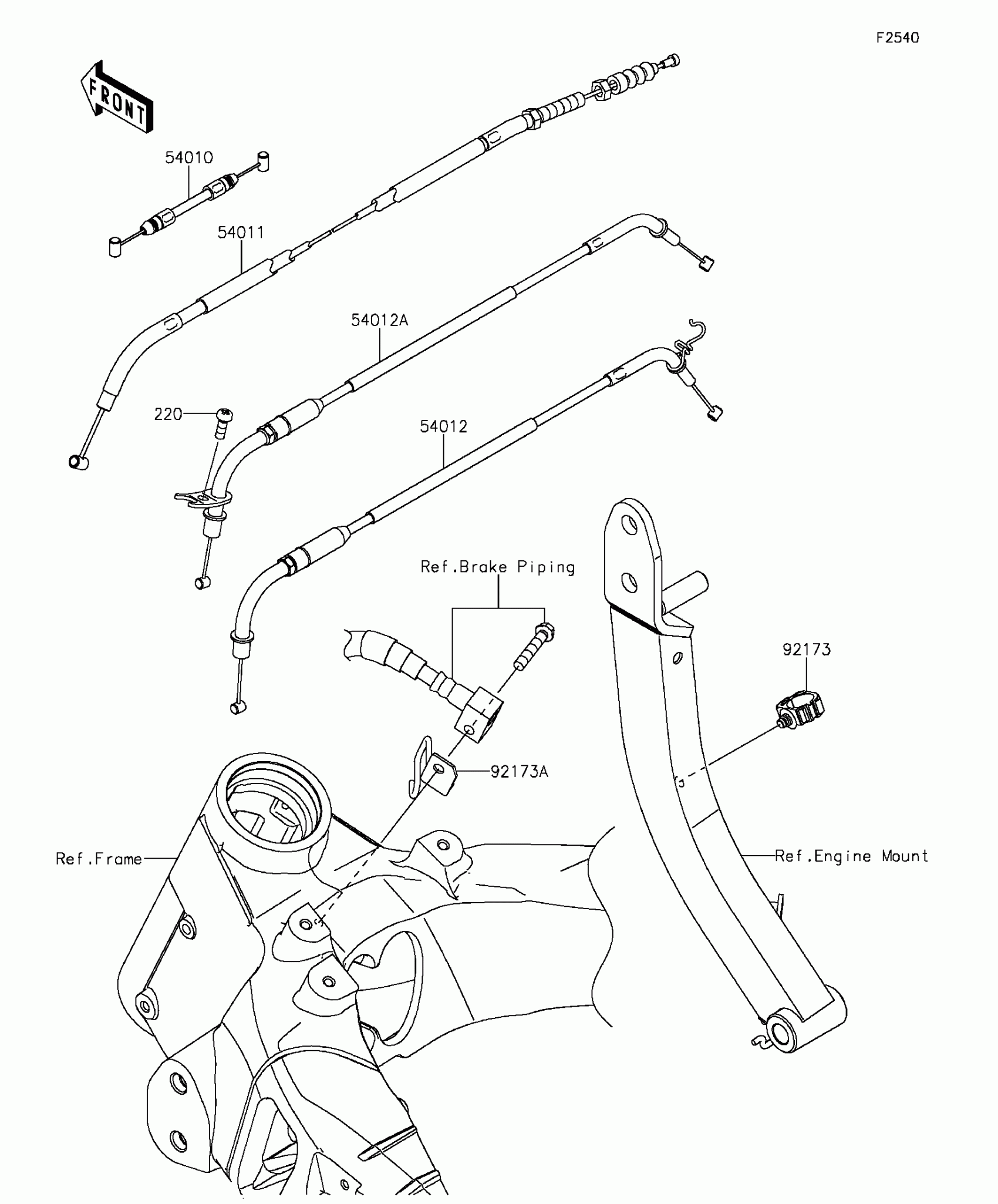 F2540

FRONT

54010

54011

54012A

220

54012

Ref.Brake Piping

92173

92173A

Ref.Frame

Ref.Engine Mount