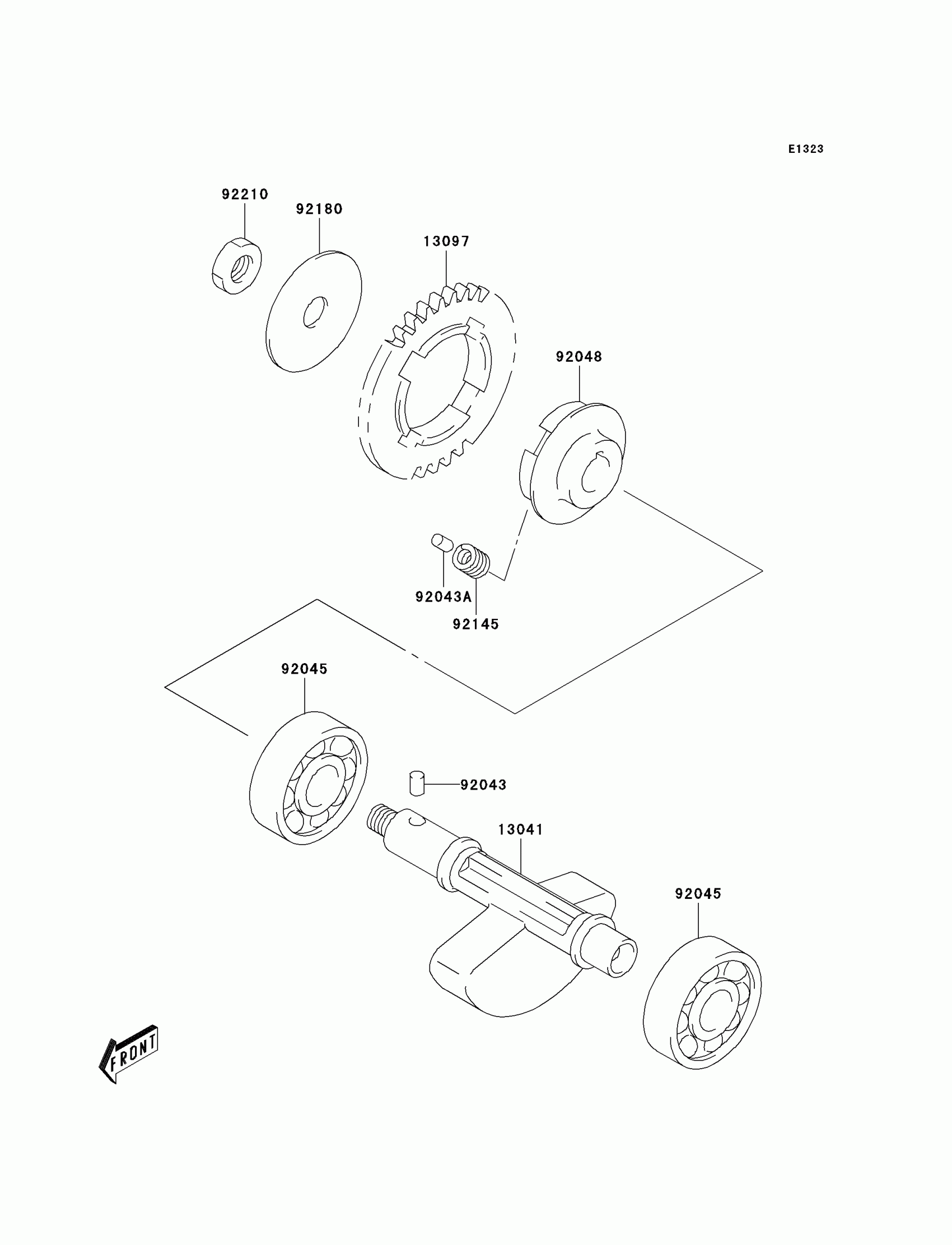 E1323

92210

92180

13097

92048

92043A

92145

92045

92043

13041

92045

FRONT