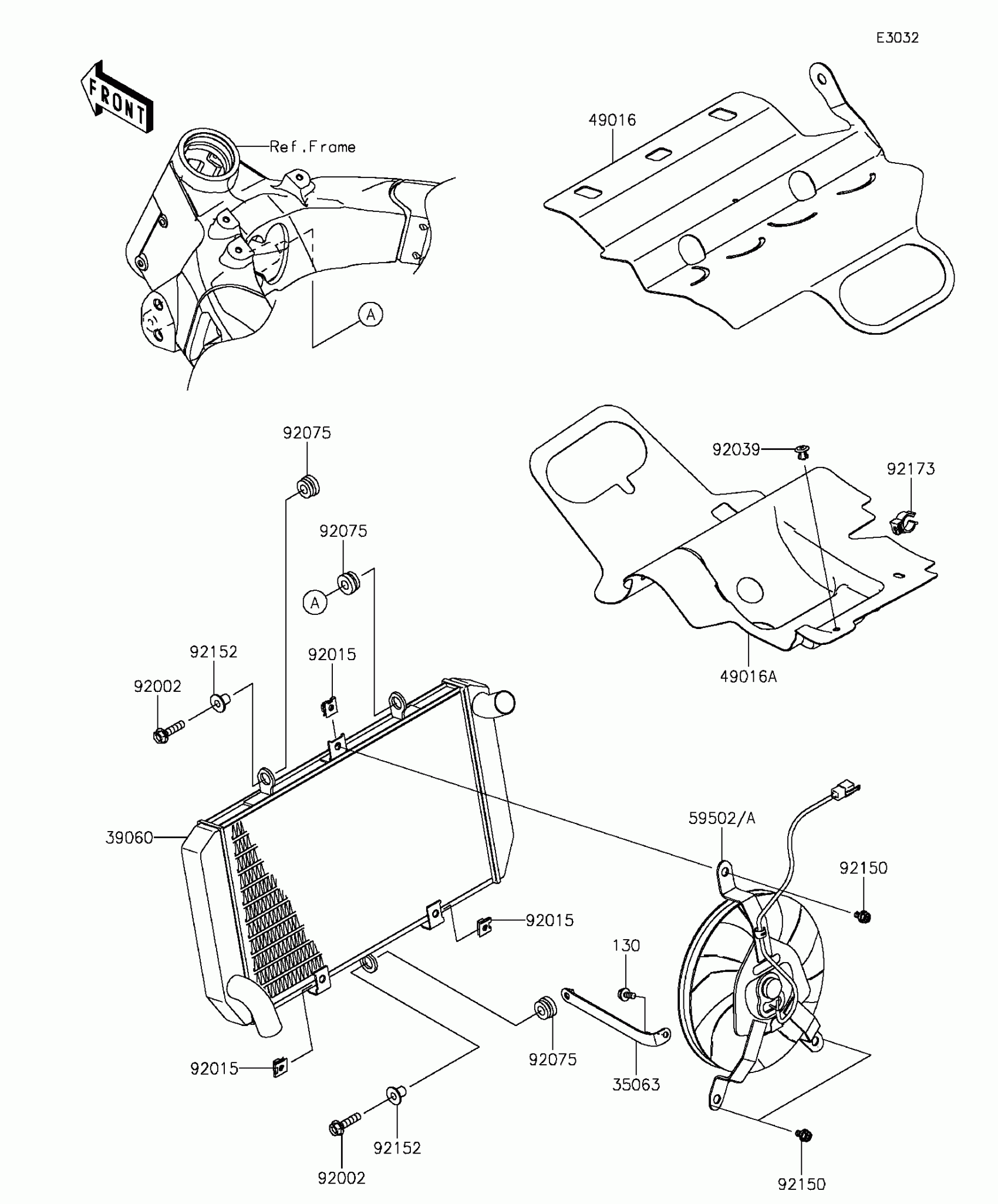 E3032

FRONT

Ref.Frame

49016

A

92075

92039

92173

92075

A

92152

92015

92002

49016A

39060

59502/A

92150

92015

130

92015

92075

35063

92152

92002

92150