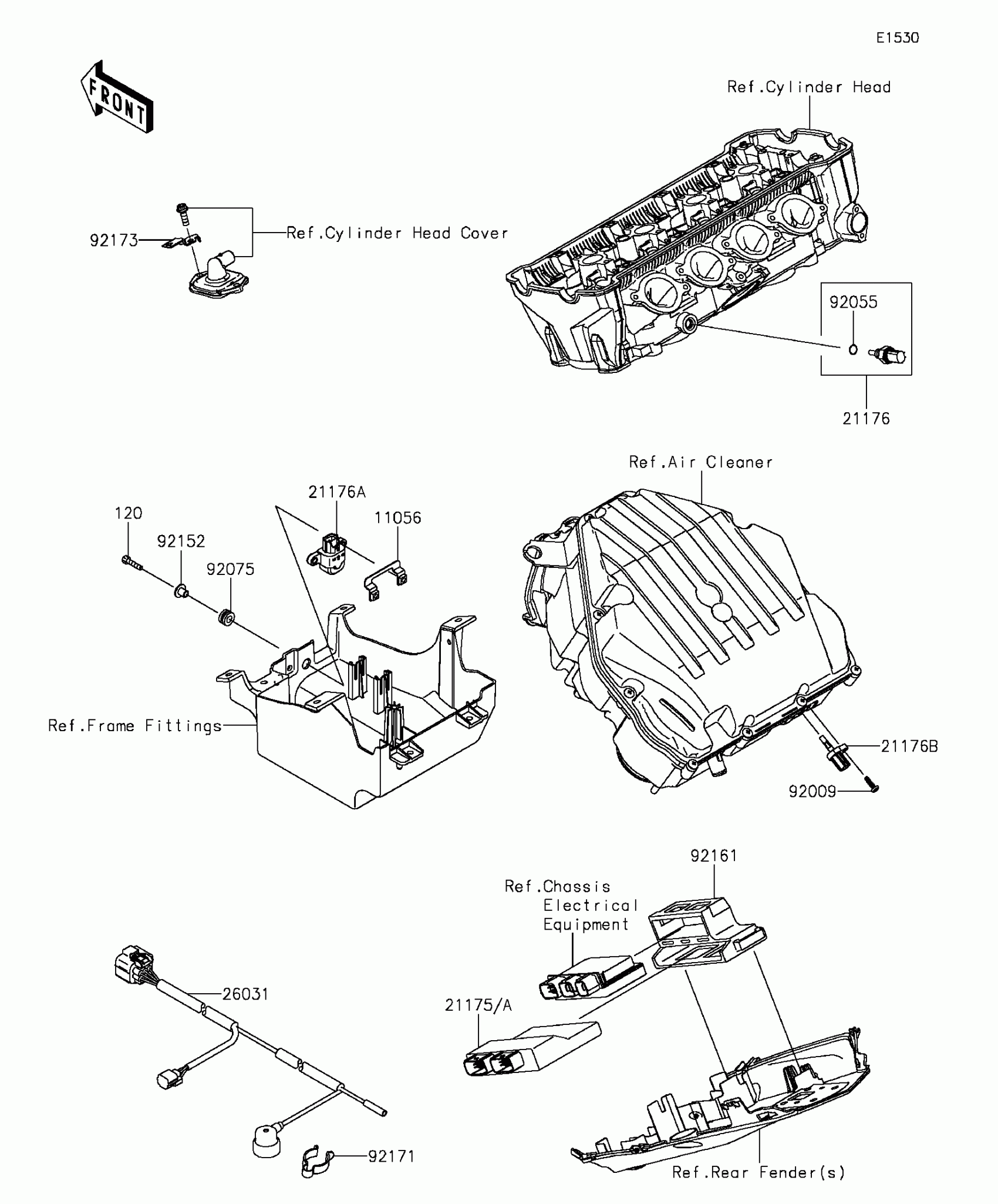 E1530

FRONT

Ref.Cylinder Head

92173

Ref.Cylinder Head Cover

92055

21176

Ref.Air Cleaner

21176A

11056

120

92152

92075

Ref.Frame Fittings

21176B

92009

92161

Ref.Chassis Electrical Equipment

26031

21175/A

92171

Ref.Rear Fender(s)