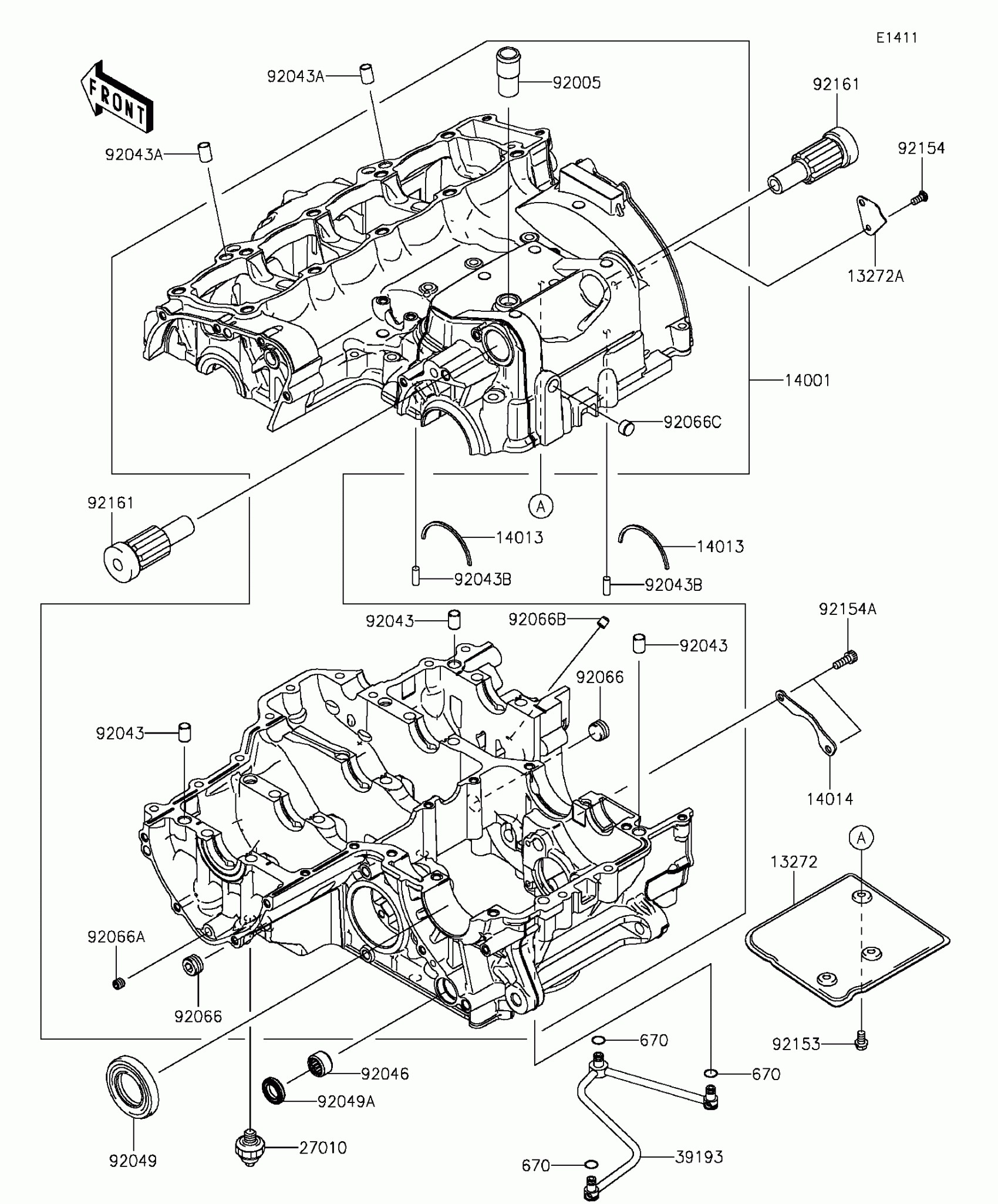 E1411

FRONT

92043A

92005

92161

92154

92043A

13272A

14001

92066C

92161

A

14013

14013

92043B

92043B

92043

92066B

92154A

92043

92066

92043

14014

A

13272

92066A

92066

670

92153

92046

670

92049A

92049

27010

39193

670