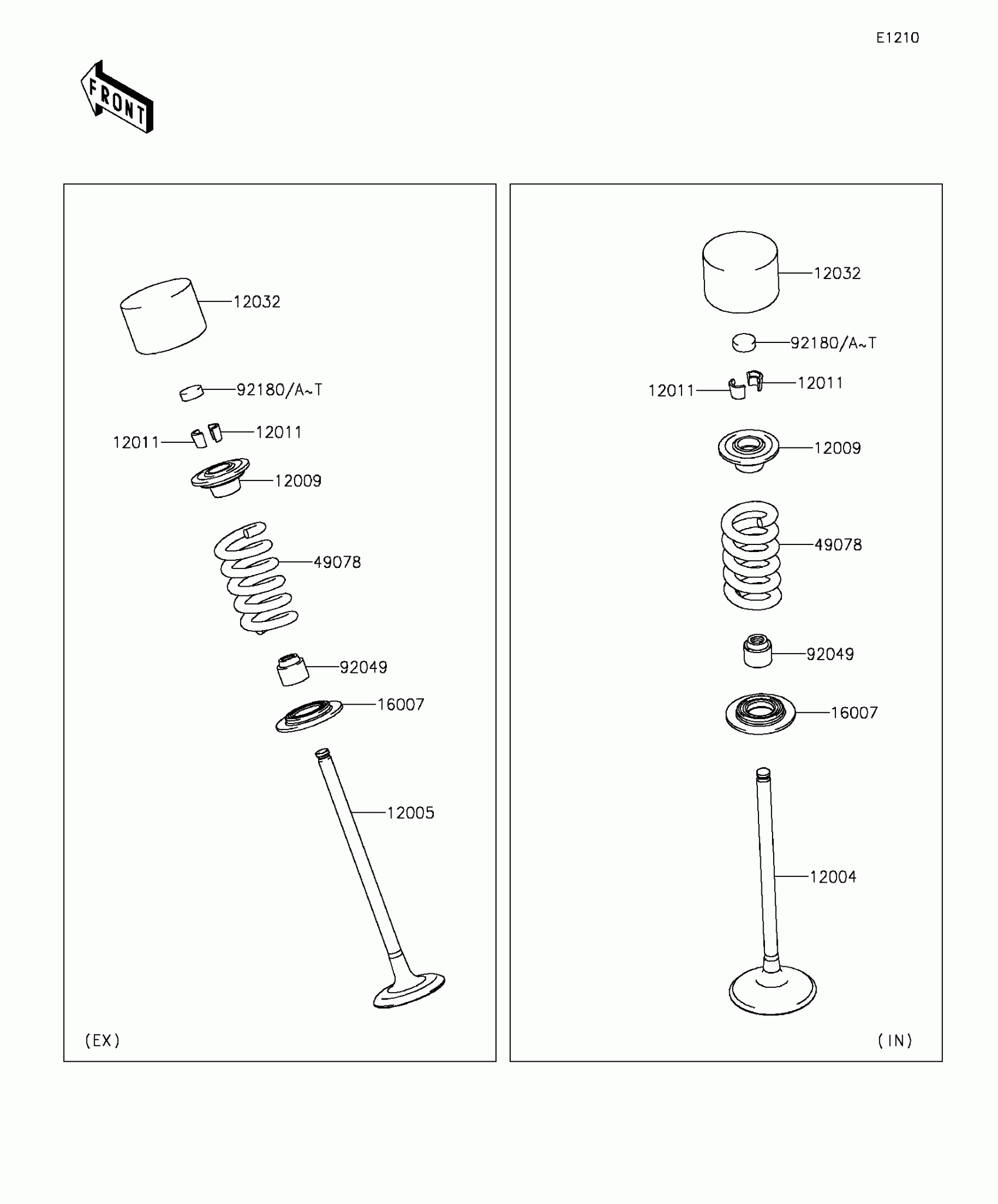 E1210

FRONT

12032
92180/A~T
12011
12011
12009
49078
92049
16007
12005
(EX)

12032
92180/A~T
12011
12011
12009
49078
92049
16007
12004
(IN)