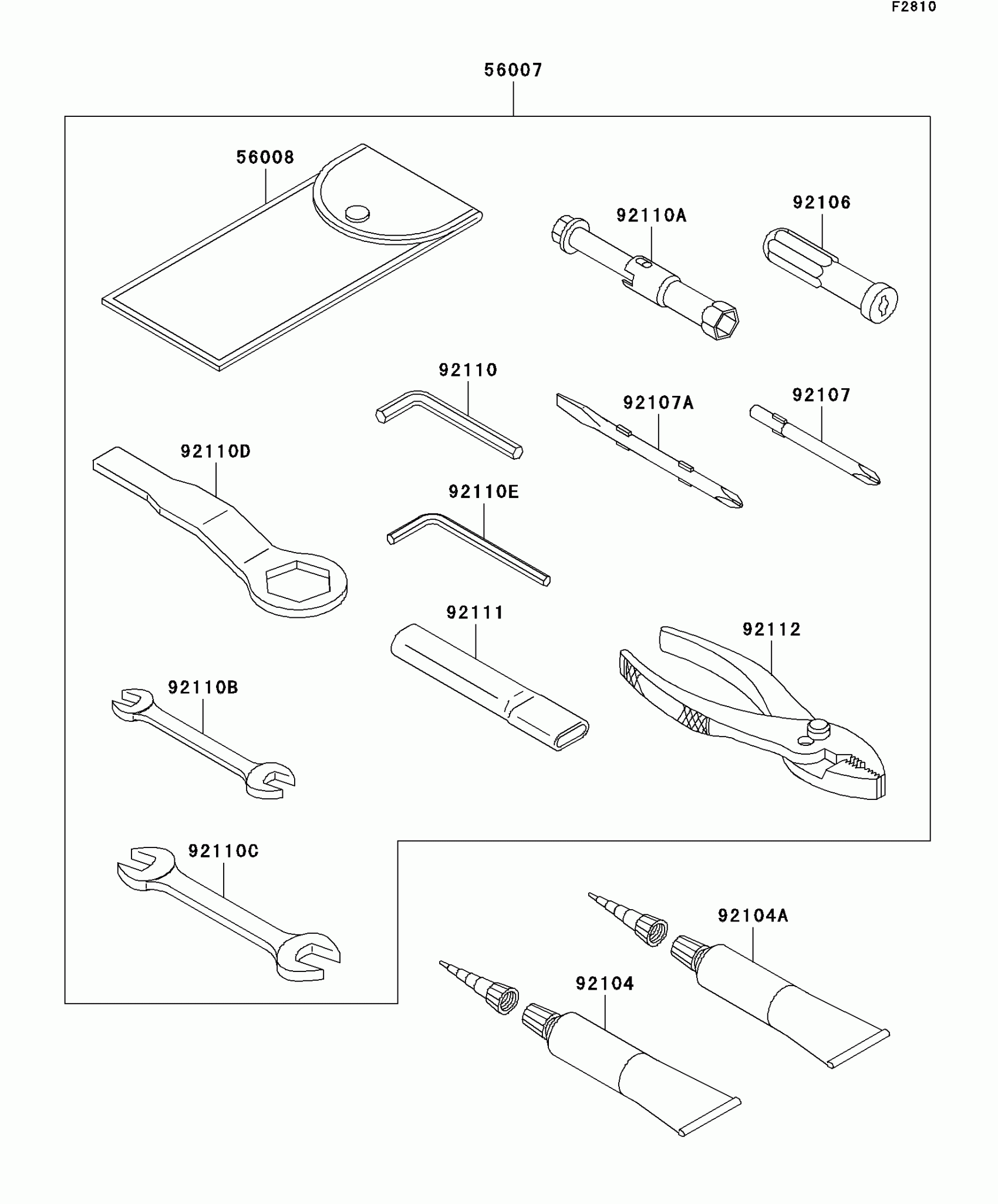 F2810

56007

56008

92110A

92106

92110

92107A

92107

92110D

92110E

92111

92112

92110B

92110C

92104A

92104