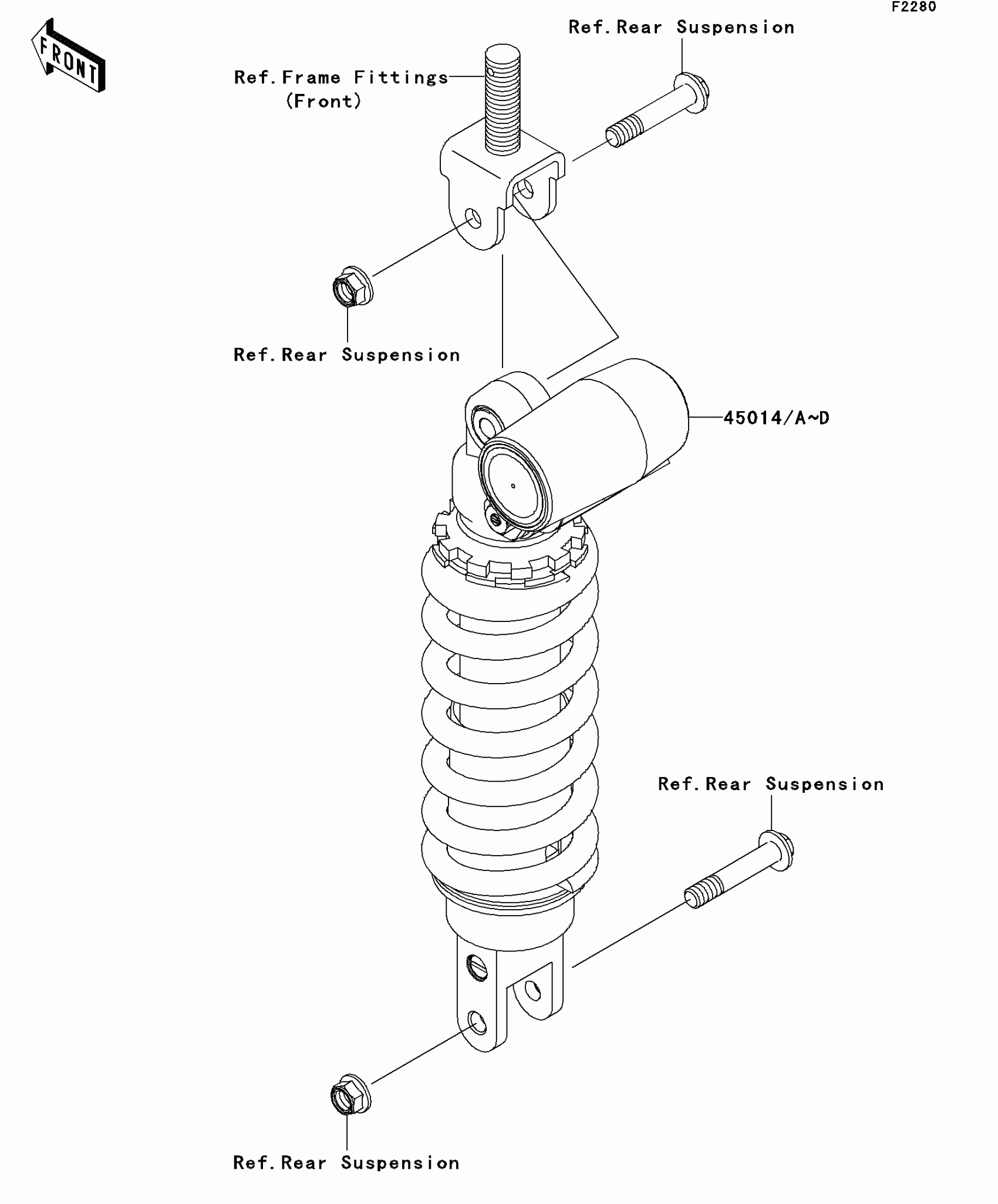 F2280

FRONT

Ref.Rear Suspension

Ref.Frame Fittings (Front)

Ref.Rear Suspension

45014/A~D

Ref.Rear Suspension

Ref.Rear Suspension