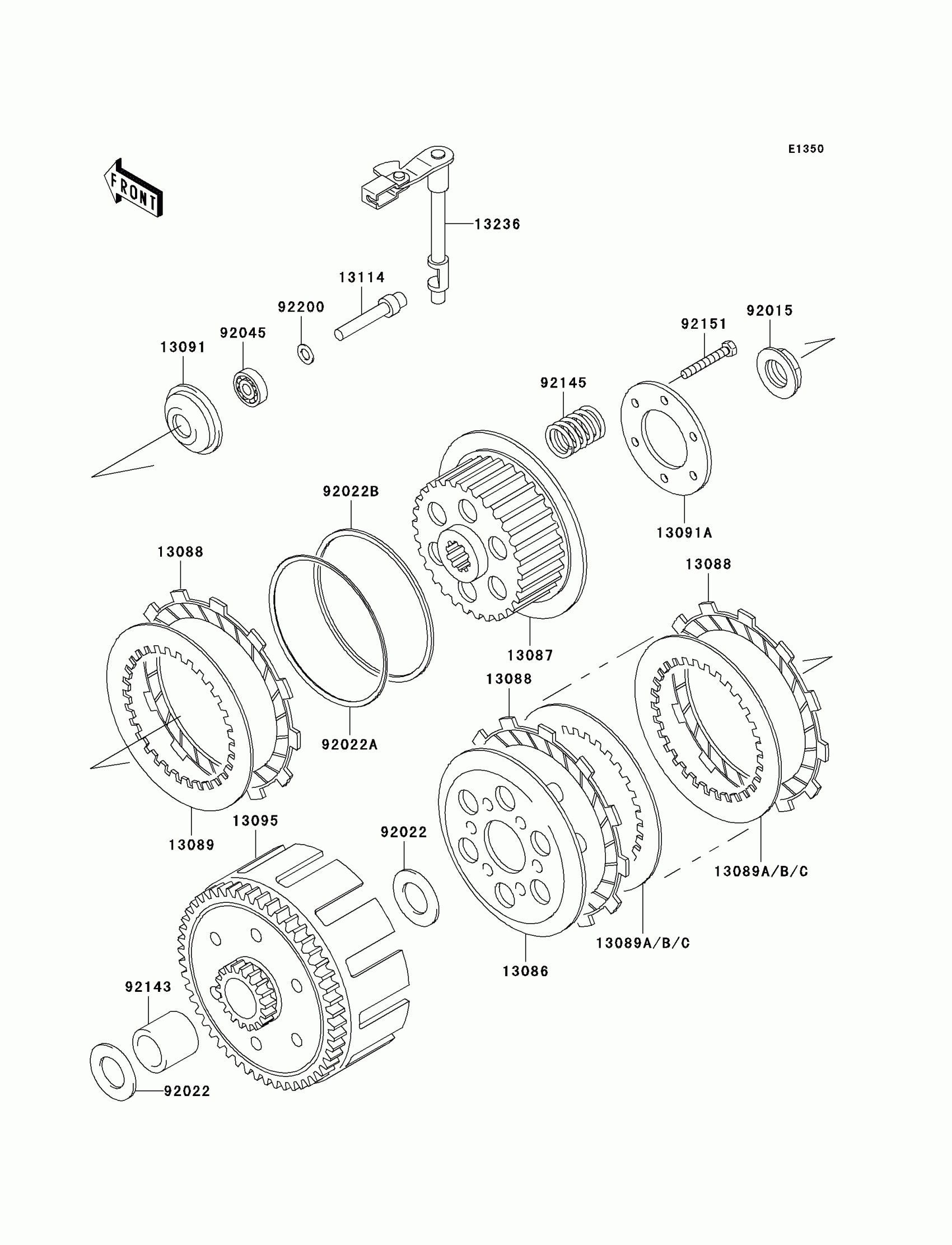 E1350

FRONT

13236

13114

92200

92045

13091

92151

92015

92145

13091A

92022B

13088

13087

13088

13088

92022A

13089

13095

92022

13089A/B/C

13089A/B/C

13086

92143

92022