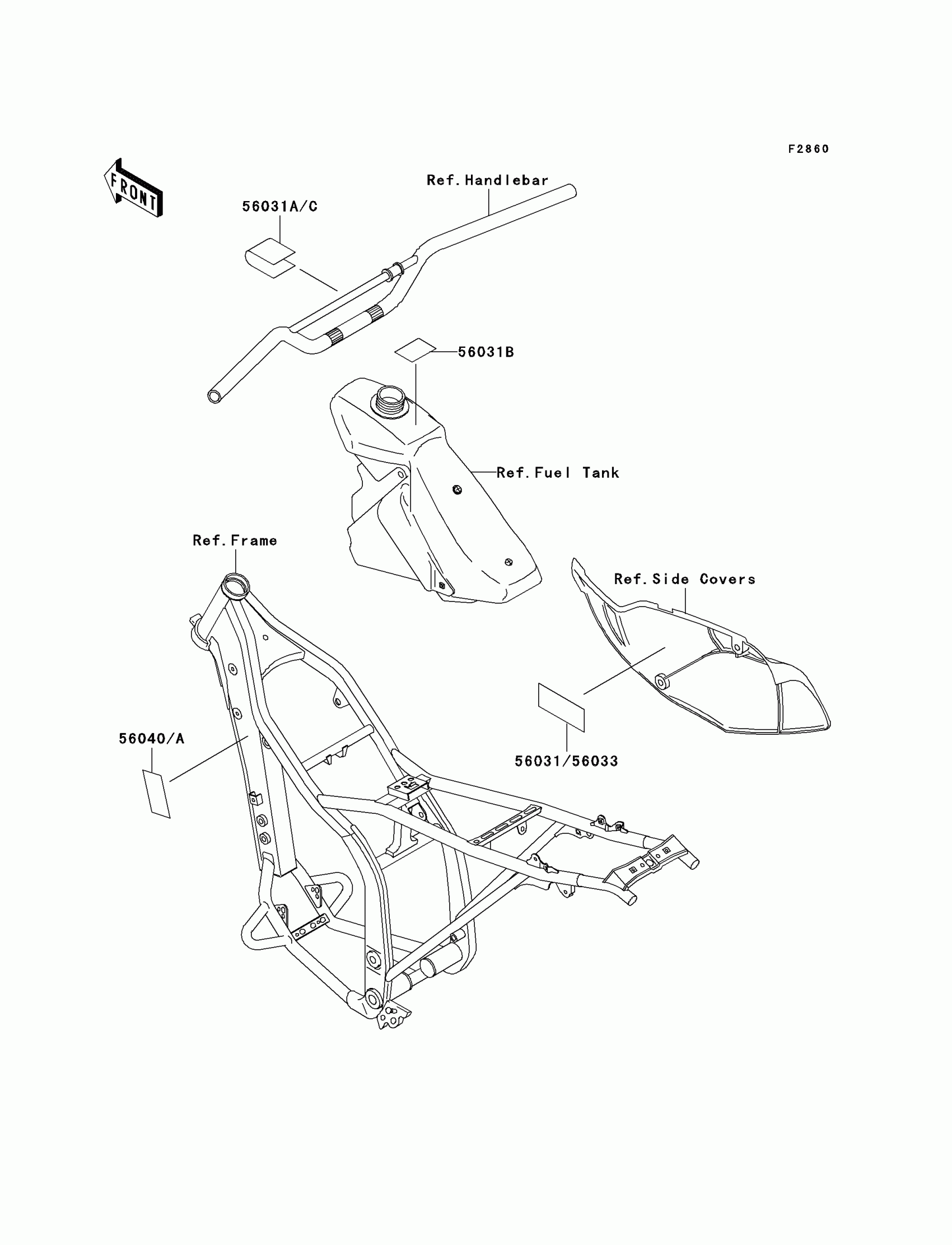 F2860

FRONT

Ref.Handlebar

56031A/C

56031B

Ref.Fuel Tank

Ref.Frame

Ref.Side Covers

56040/A

56031/56033