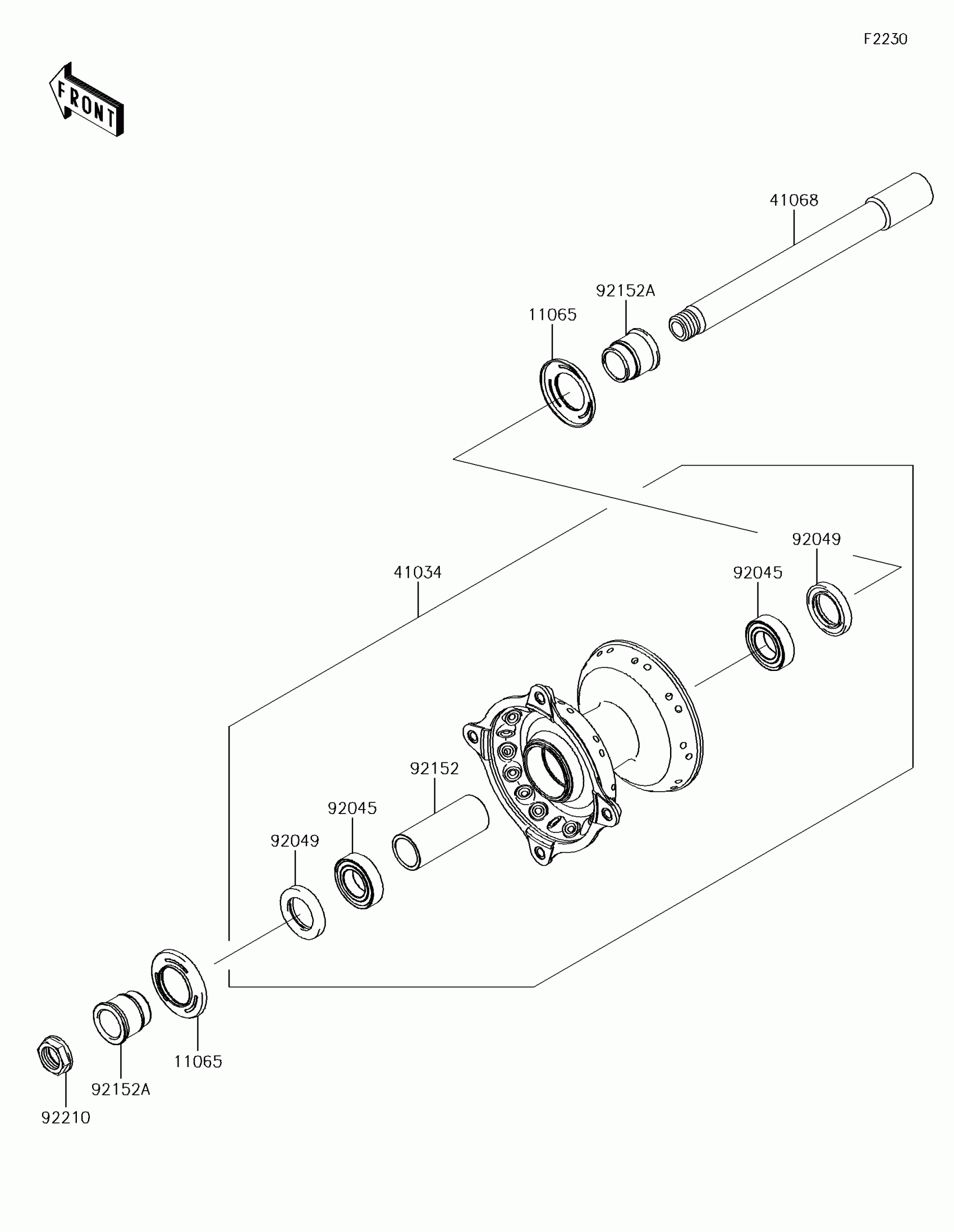 F2230

FRONT

41068

92152A

11065

92049

92045

41034

92152

92045

92049

11065

92152A

92210