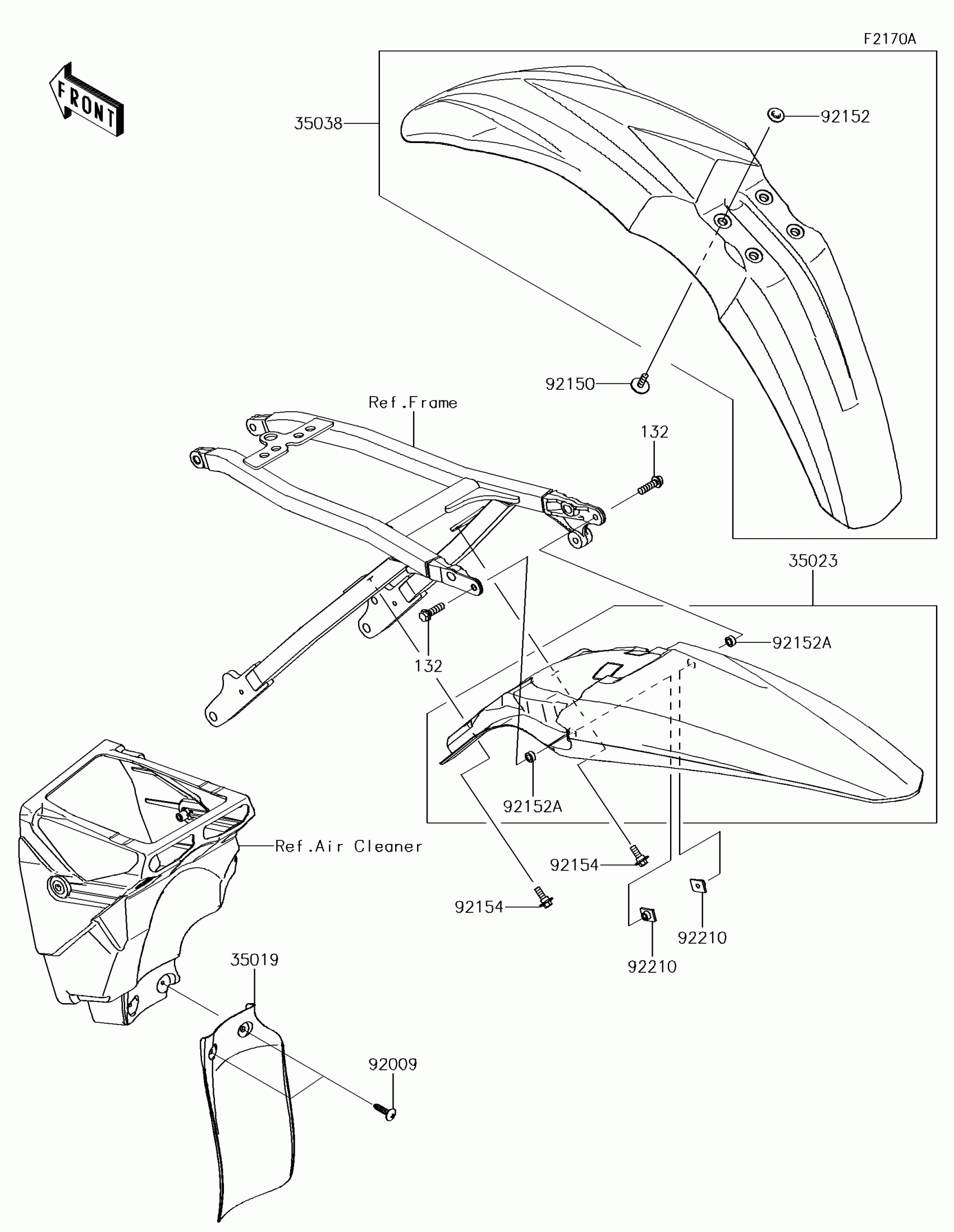 F2170A

FRONT

35038

92152

92150

Ref.Frame

132

35023

92152A

132

92152A

Ref.Air Cleaner

92154

92154

92210

92210

35019

92009