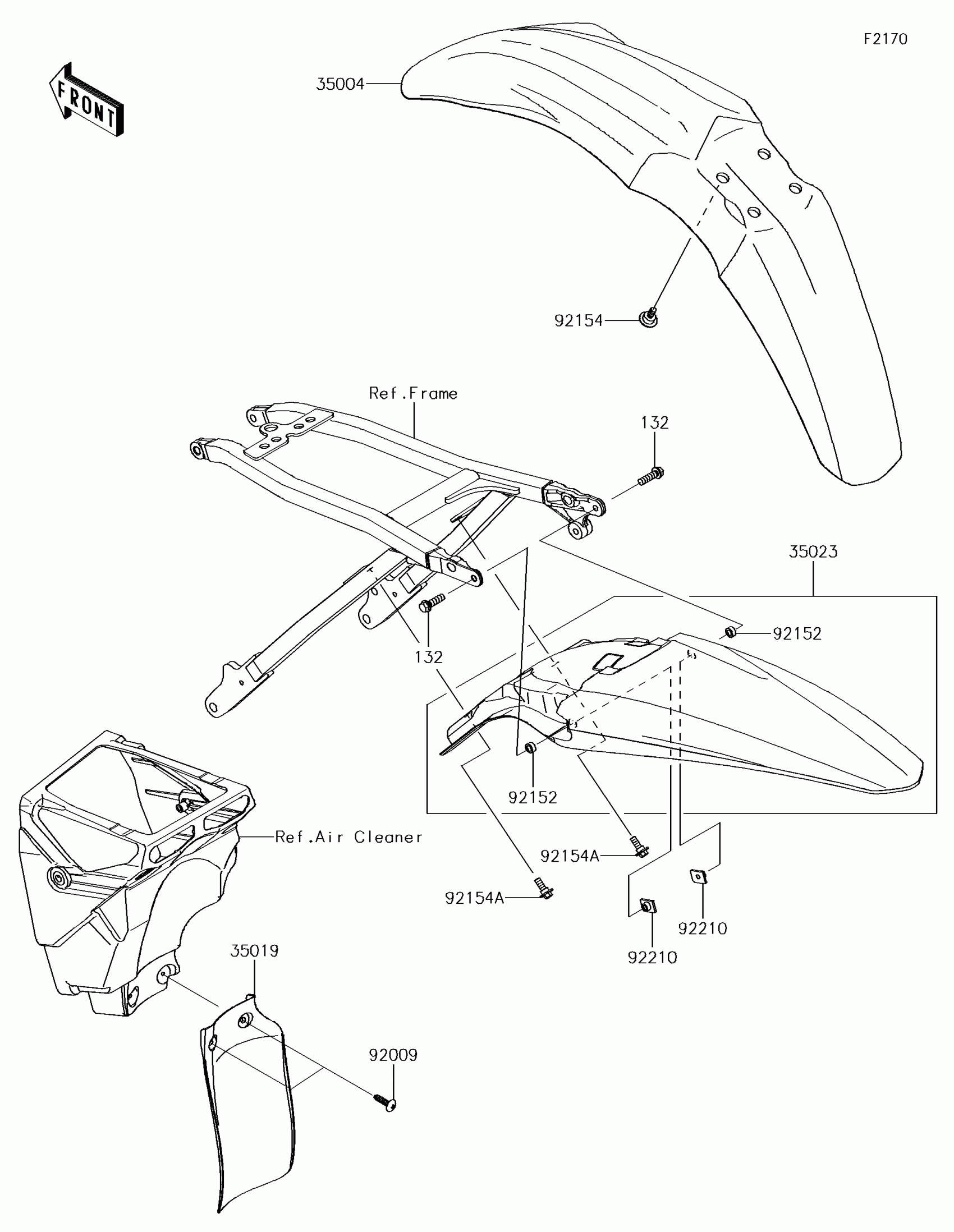 F2170

FRONT

35004

92154

Ref.Frame

132

35023

92152

132

92152

Ref.Air Cleaner

92154A

92154A

92210

92210

35019

92009