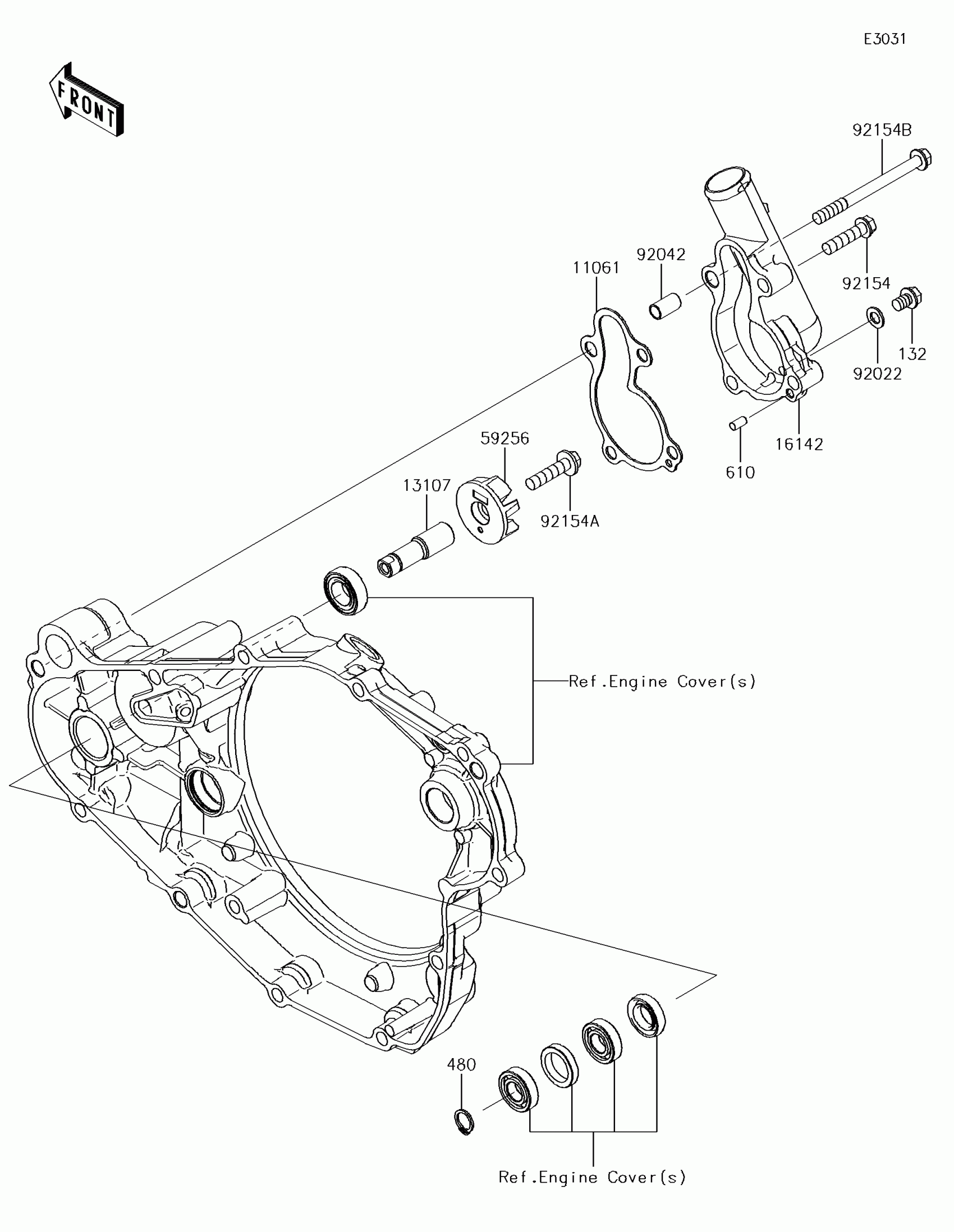 E3031

FRONT

92154B

92042

11061

92154

132

92022

16142

610

59256

13107

92154A

Ref.Engine Cover(s)

480

Ref.Engine Cover(s)