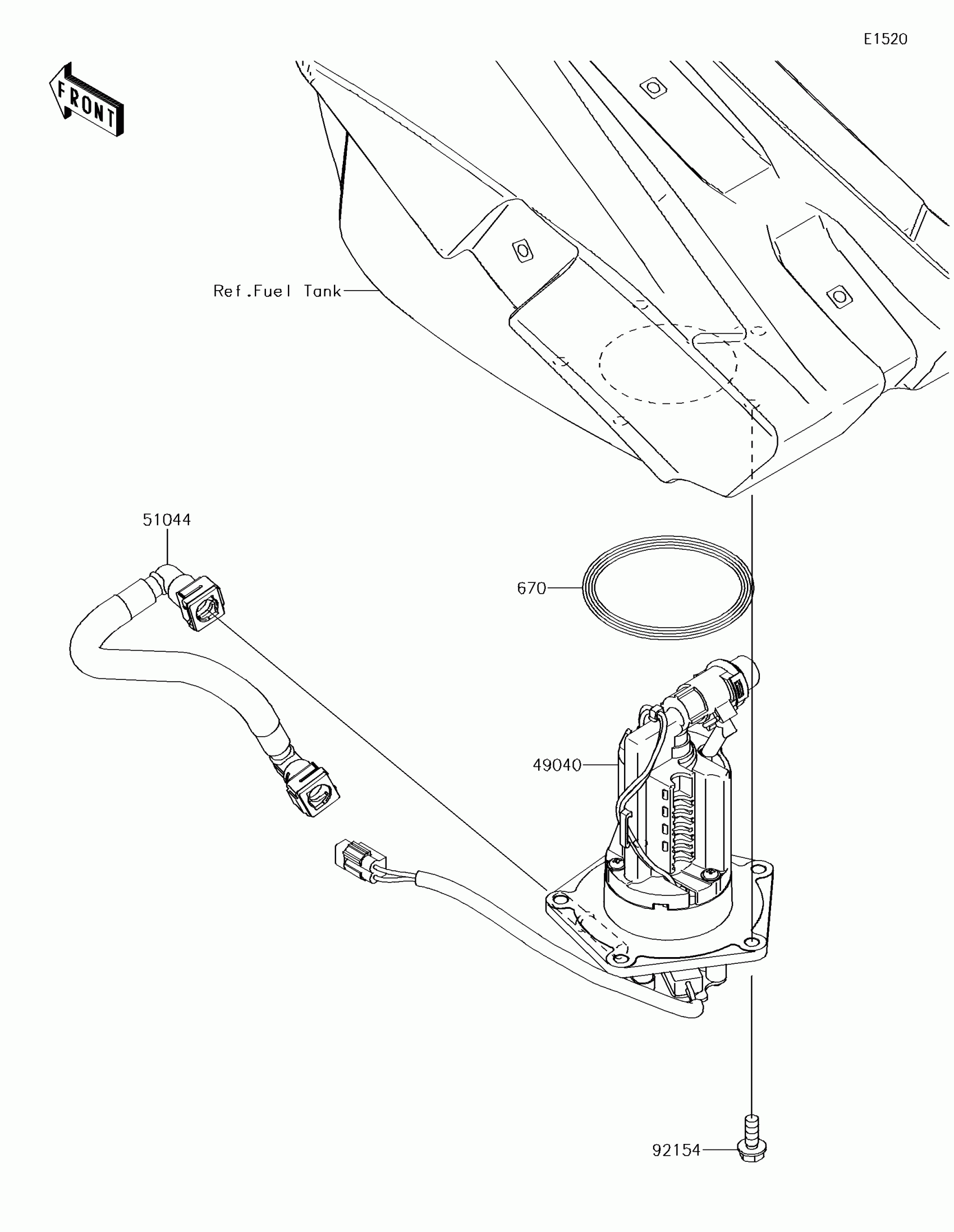 E1520

FRONT

Ref.Fuel Tank

51044

670

49040

92154