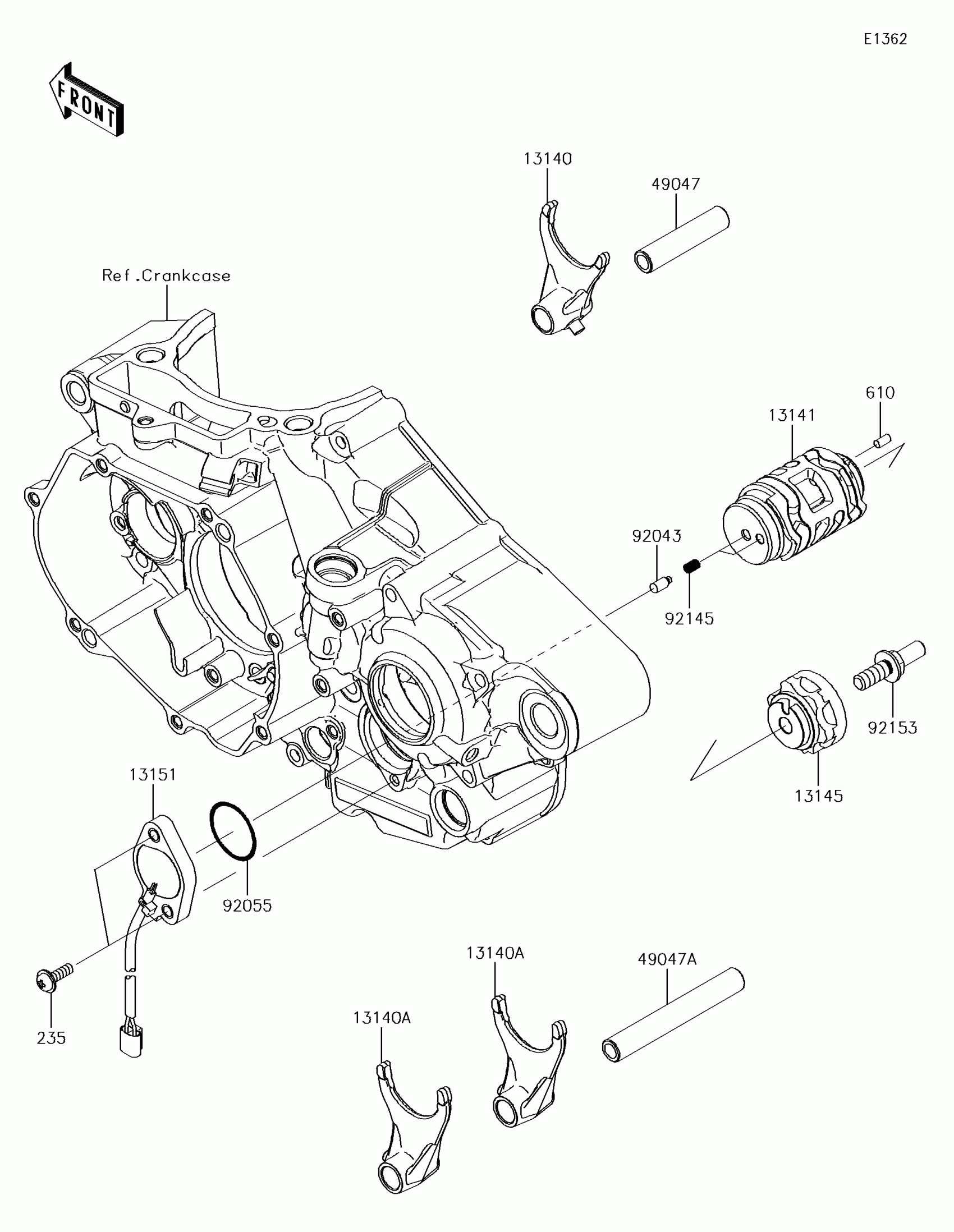 E1362

FRONT

13140

49047

Ref.Crankcase

610

13141

92043

92145

92153

13145

13151

92055

235

13140A

49047A

13140A