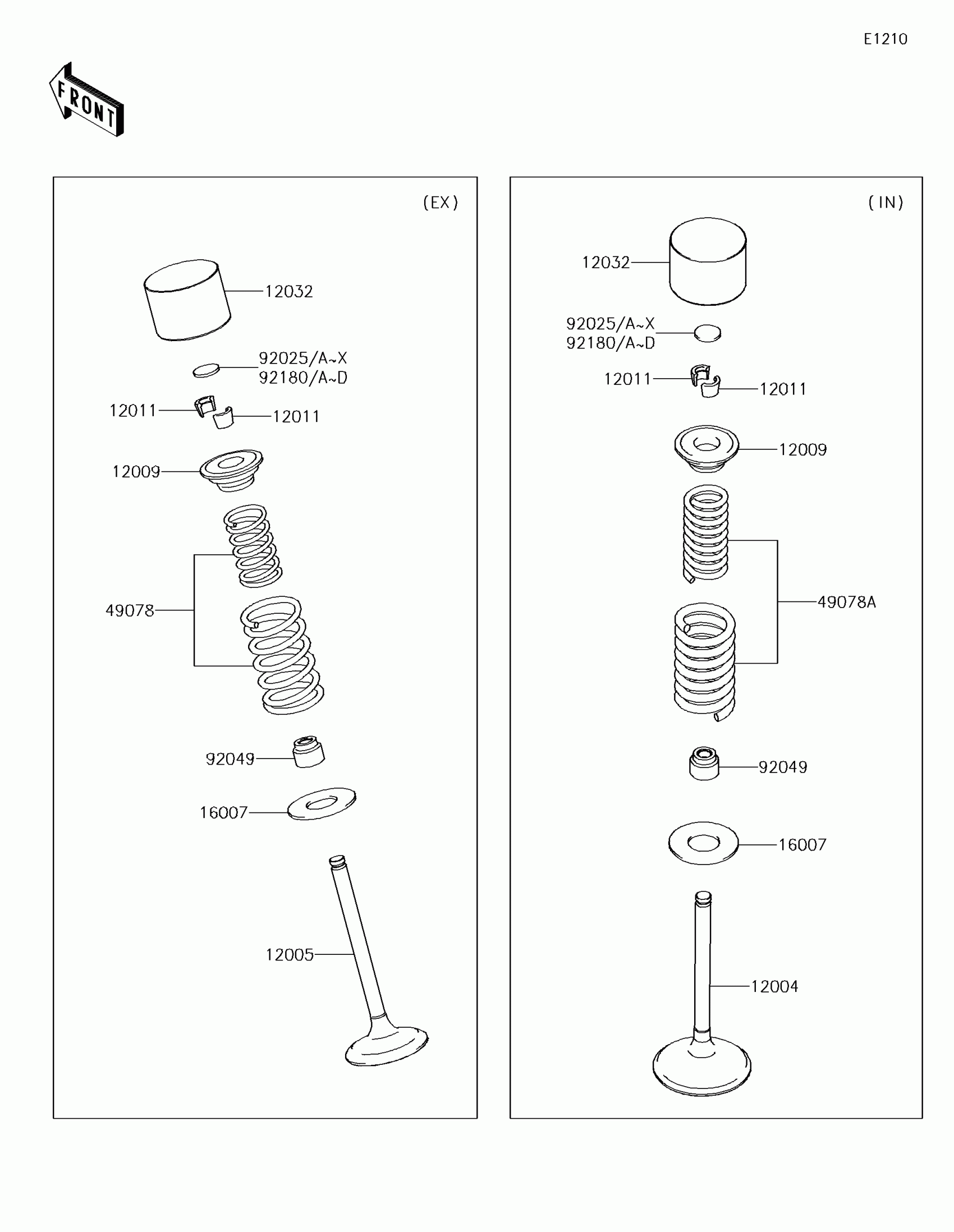 E1210

FRONT

(EX)

12032

92025/A~X
92180/A~D

12011

12011

12009

49078

92049

16007

12005

(IN)

12032

92025/A~X
92180/A~D

12011

12011

12009

49078A

92049

16007

12004