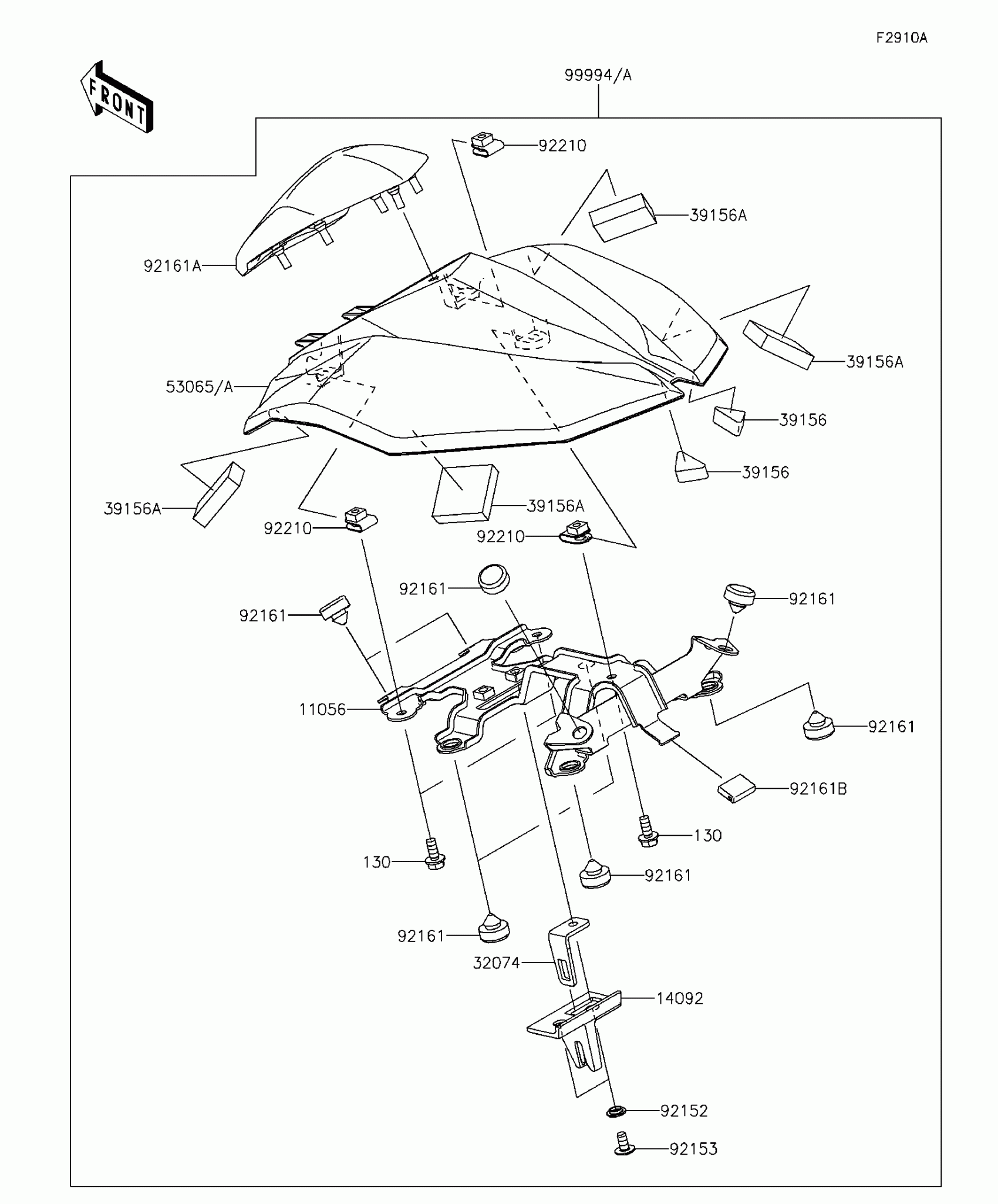 F2910A

FRONT

99994/A

92210

39156A

92161A

39156A

53065/A

39156

39156

39156A

39156A

92210

92210

92161

92161

92161

11056

92161

92161B

130

130

92161

92161

32074

14092

92152

92153