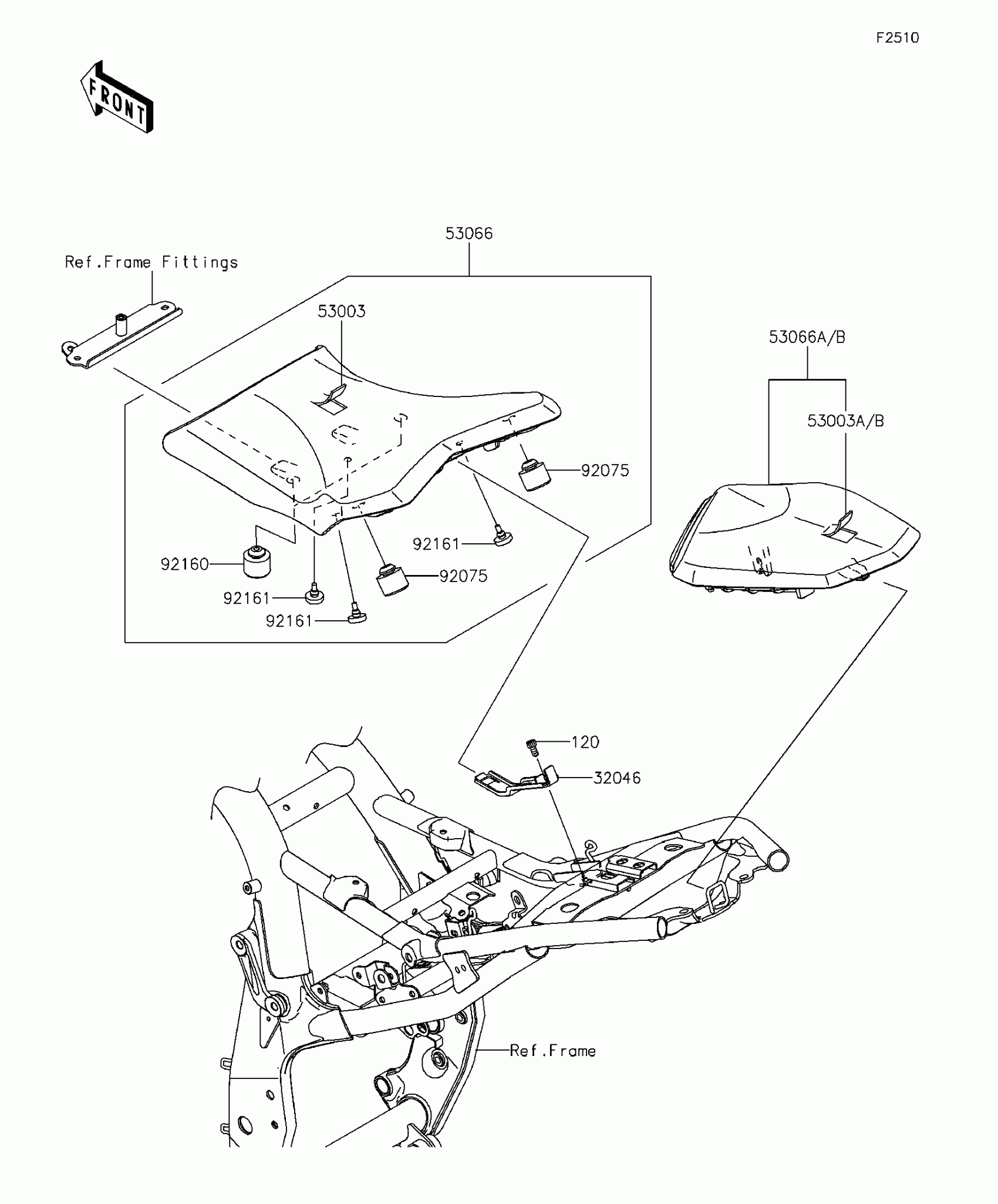 F2510

FRONT

53066

Ref.Frame Fittings

53003

53066A/B

53003A/B

92075

92161

92160

92075

92161

92161

120

32046

Ref.Frame