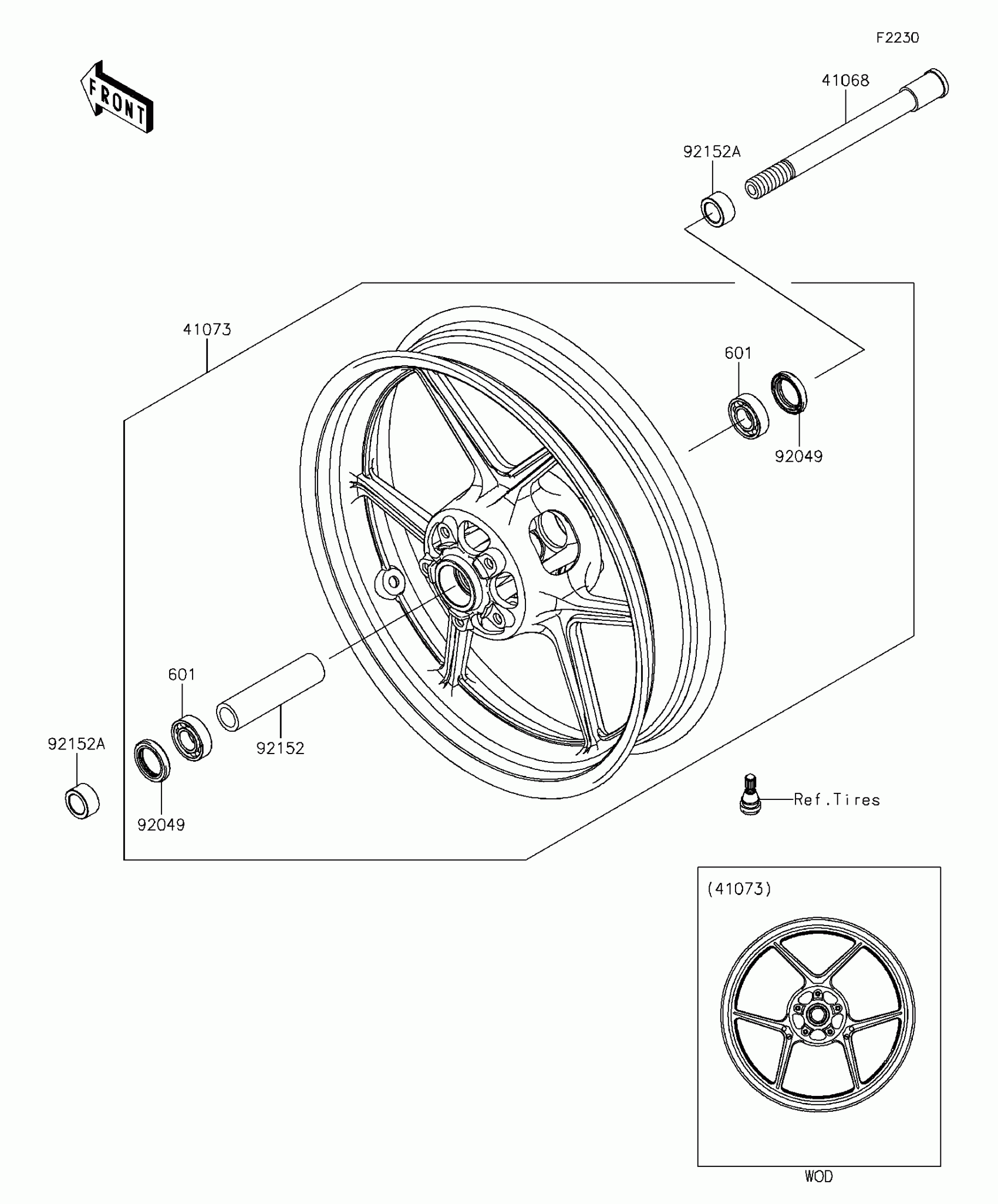 F2230

FRONT

41068

92152A

41073

601

92049

601

92152

92152A

92049

Ref.Tires

(41073)

WOD