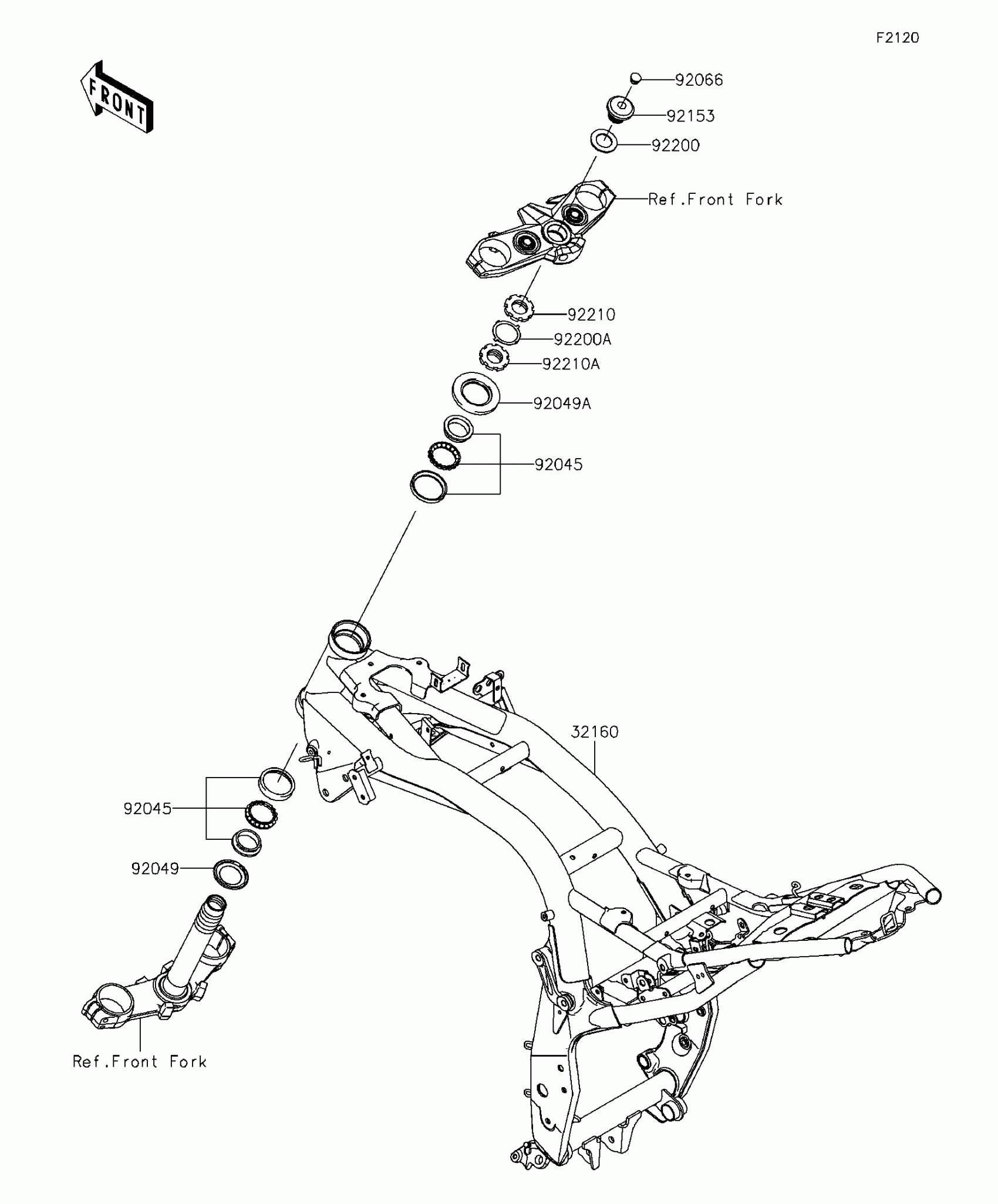 F2120

FRONT

92066
92153
92200
Ref.Front Fork
92210
92200A
92210A
92049A
92045
32160
92045
92049
Ref.Front Fork