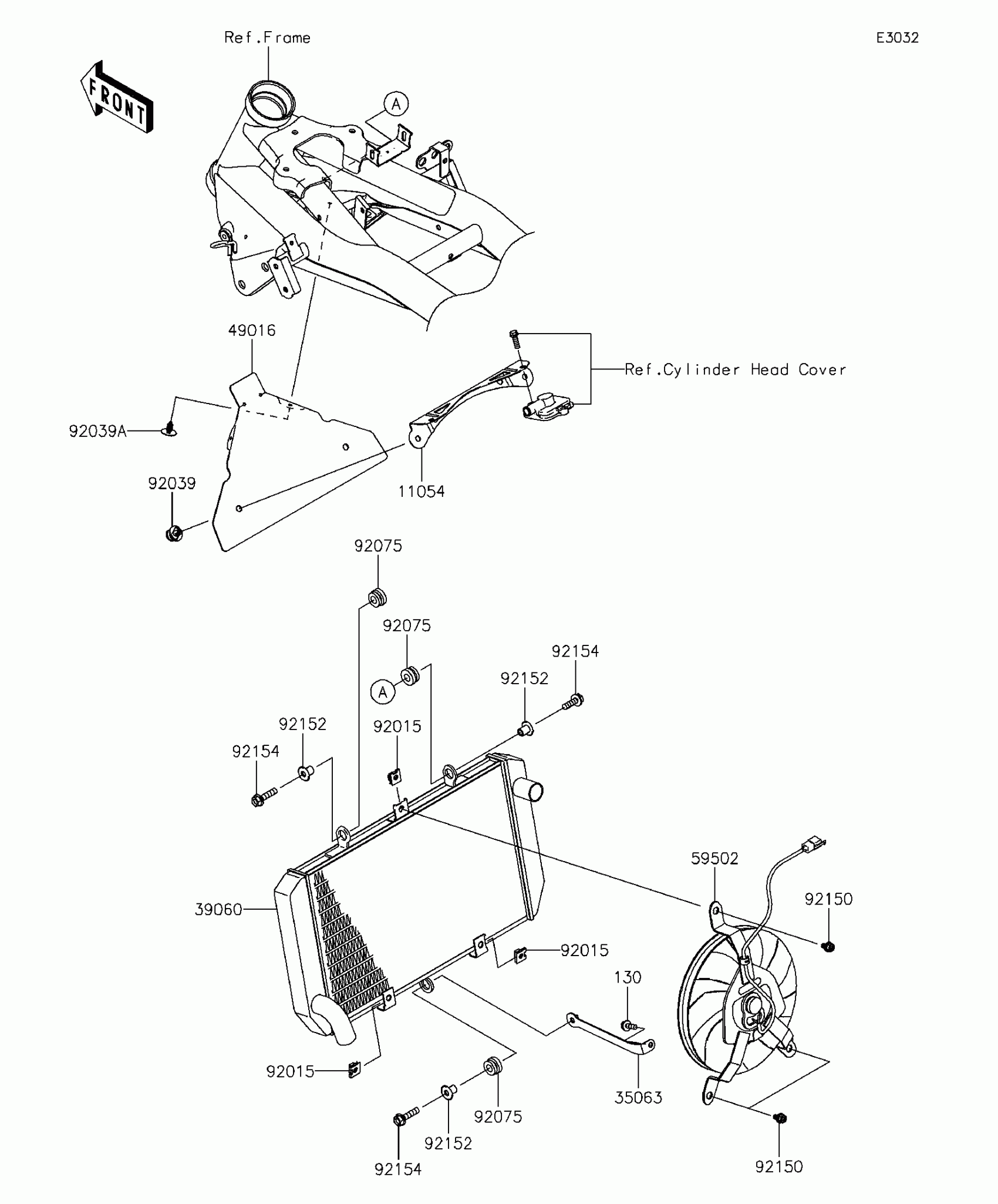 Ref.Frame

E3032

FRONT

A

49016

Ref.Cylinder Head Cover

92039A

92039

11054

92075

92075

92154

A

92152

92152

92015

92154

59502

92150

39060

92015

130

92015

35063

92075

92152

92154

92150